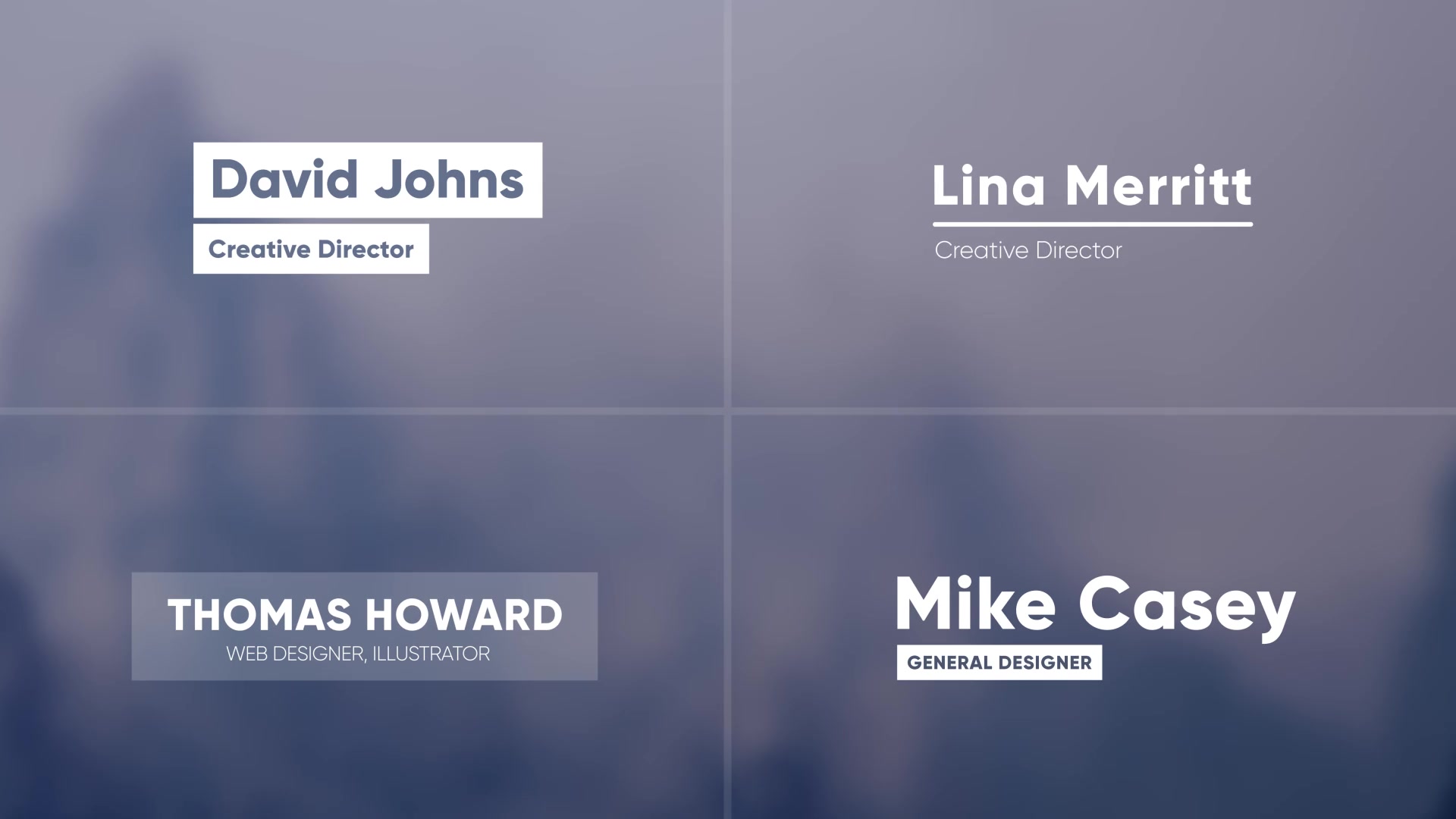 David Johns

Creative Director

Lina Merritt

Creative Director

THOMAS HOWARD

WEB DESIGNER, ILLUSTRATOR

Mike Casey

GENERAL DESIGNER