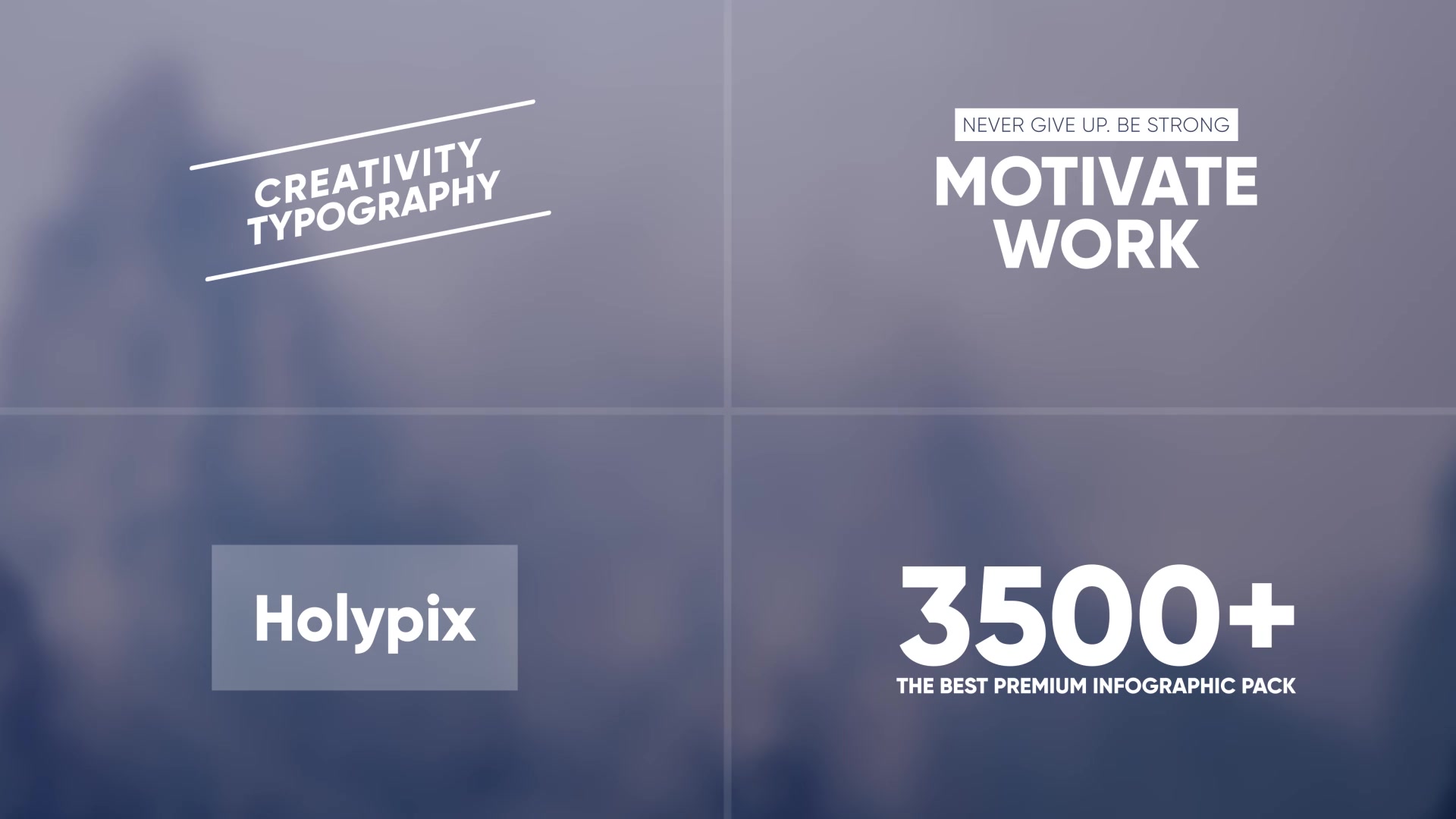 CREATIVITY
TYPOGRAPHY

NEVER GIVE UP. BE STRONG
MOTIVATE
WORK

Holypix

3500+
THE BEST PREMIUM INFOGRAPHIC PACK