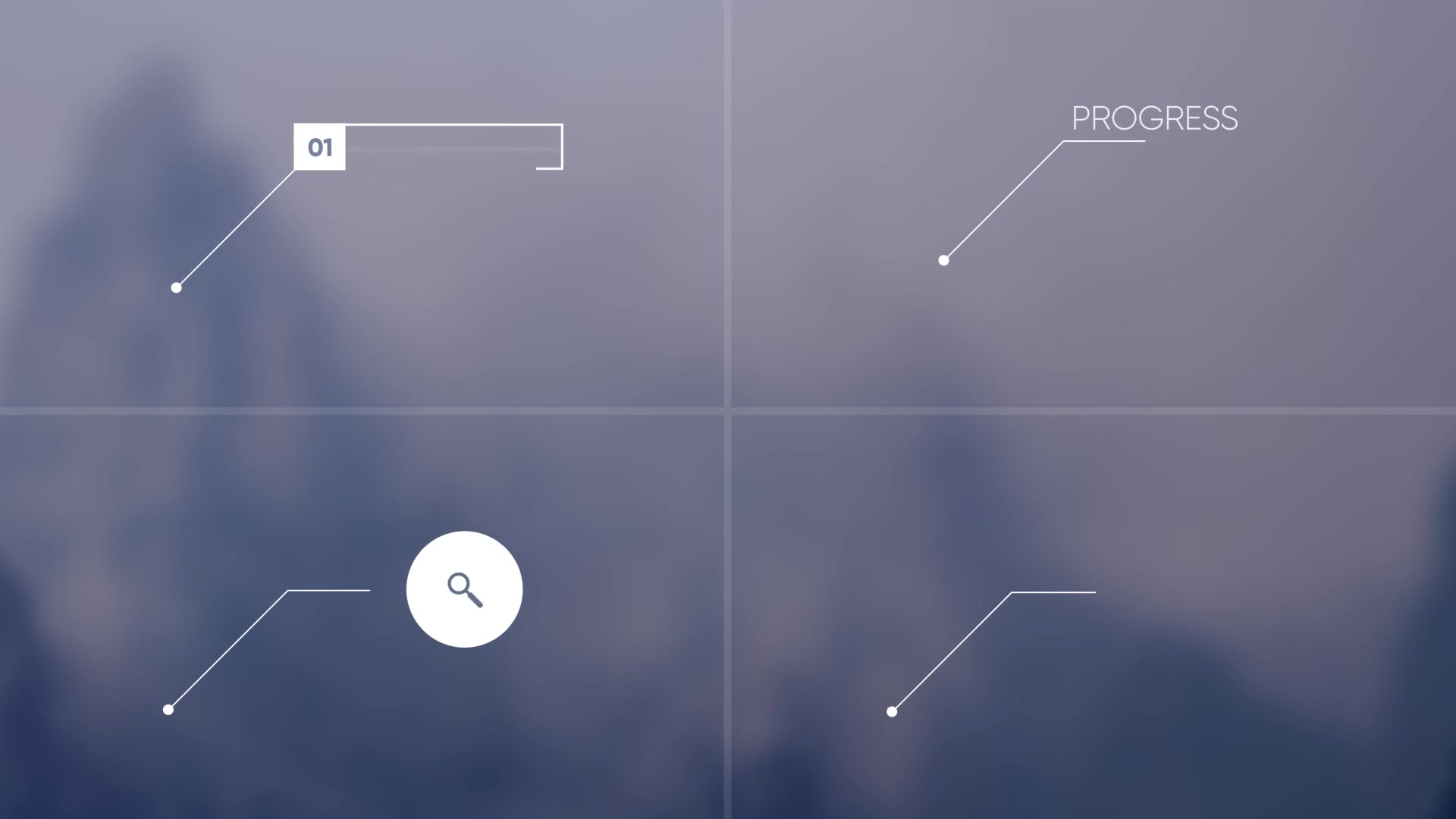 01

PROGRESS