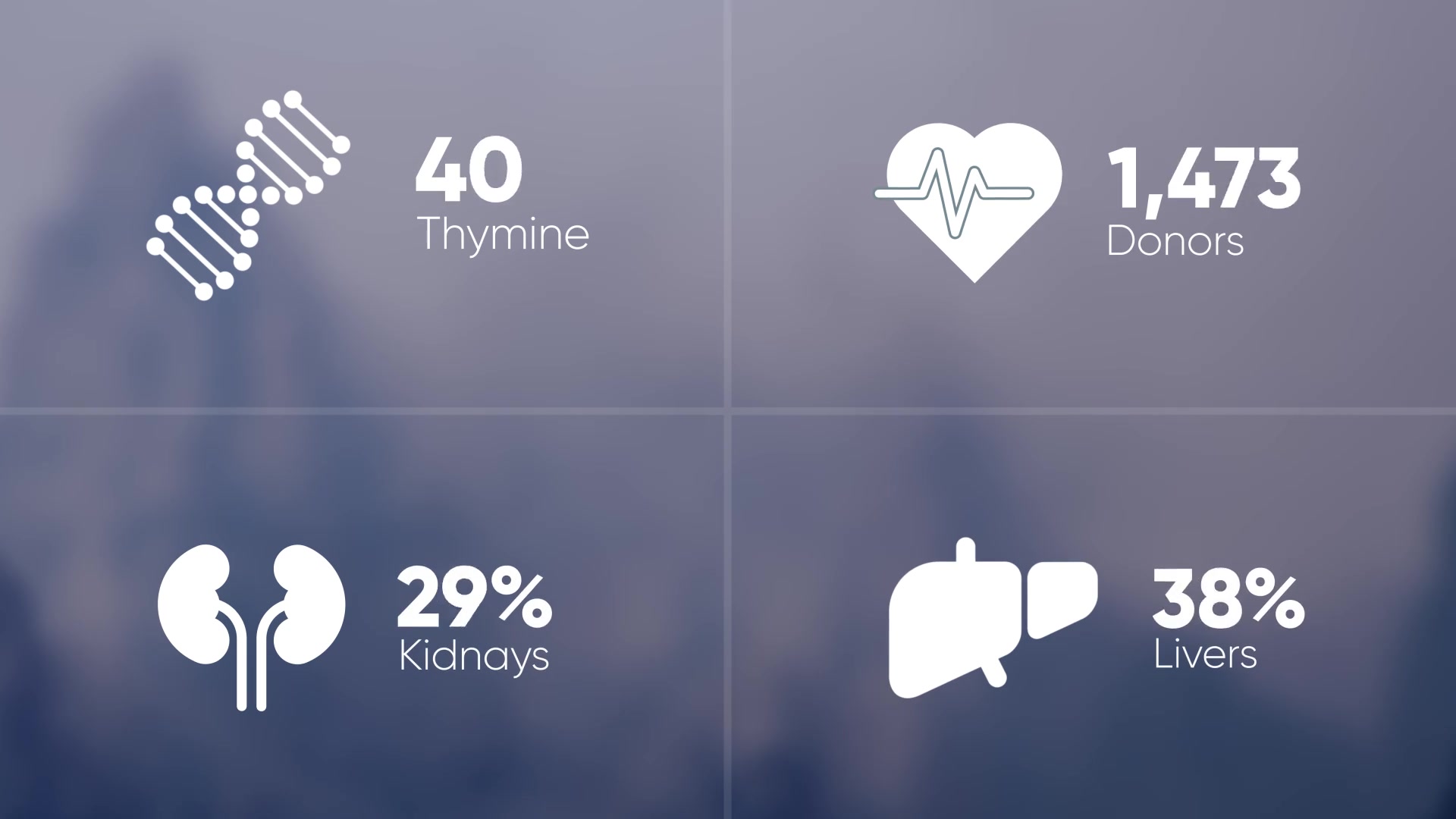 40
Thymine

1,473
Donors

29%
Kidnays

38%
Livers