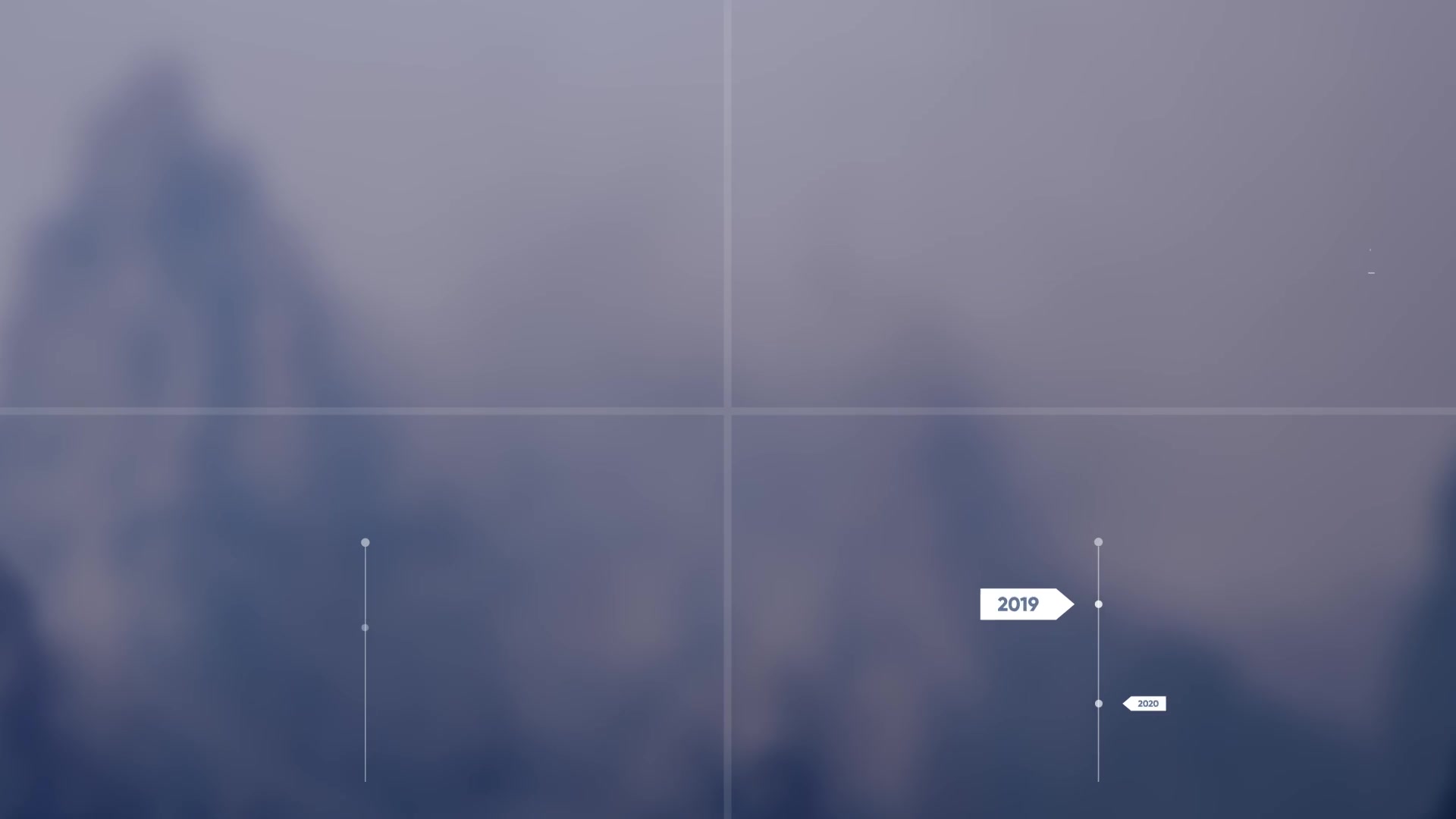 2019

2020