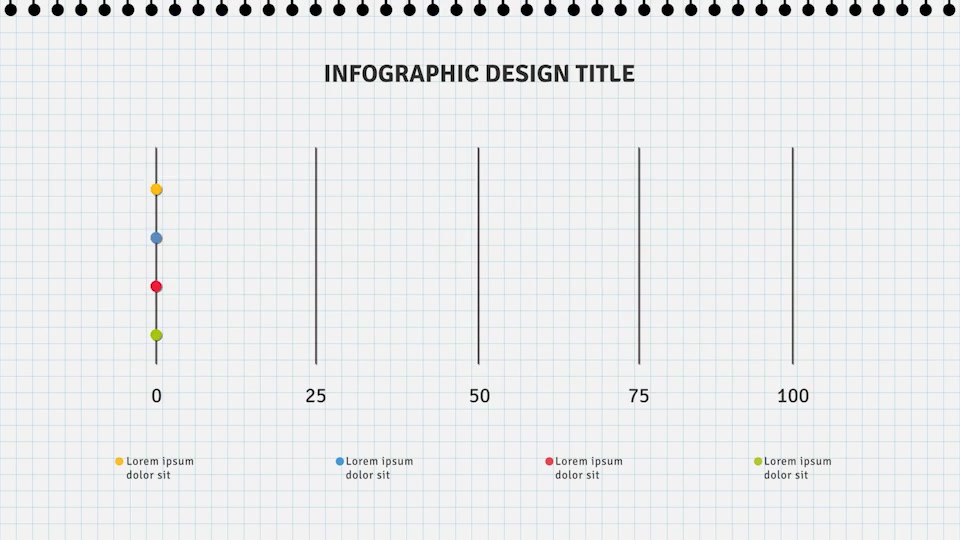 INFOGRAPHIC DESIGN TITLE

0 25 50 75 100

Lorem ipsum dolor sit

Lorem ipsum dolor sit

Lorem ipsum dolor sit

Lorem ipsum dolor sit