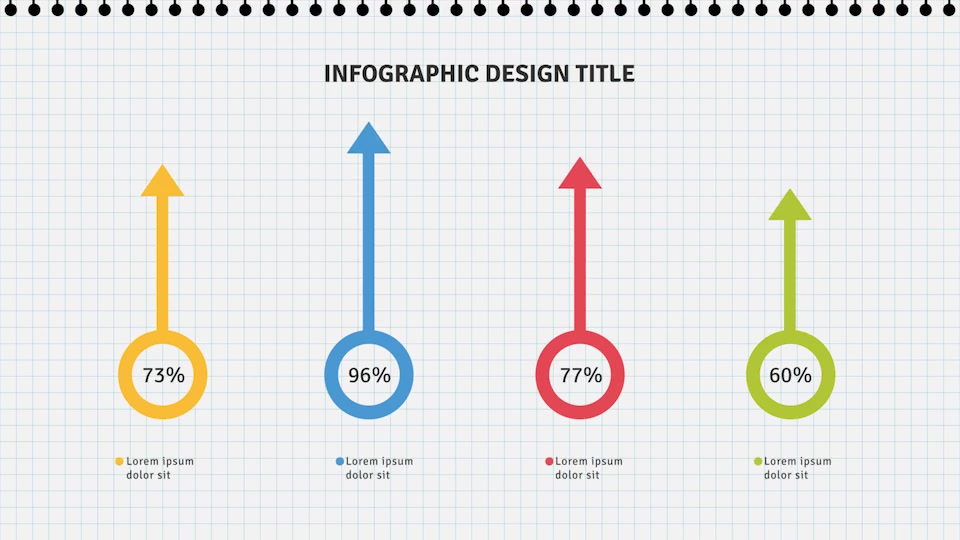 INFOGRAPHIC DESIGN TITLE

73%

96%

77%

60%

Lorem ipsum dolor sit

Lorem ipsum dolor sit

Lorem ipsum dolor sit

Lorem ipsum dolor sit