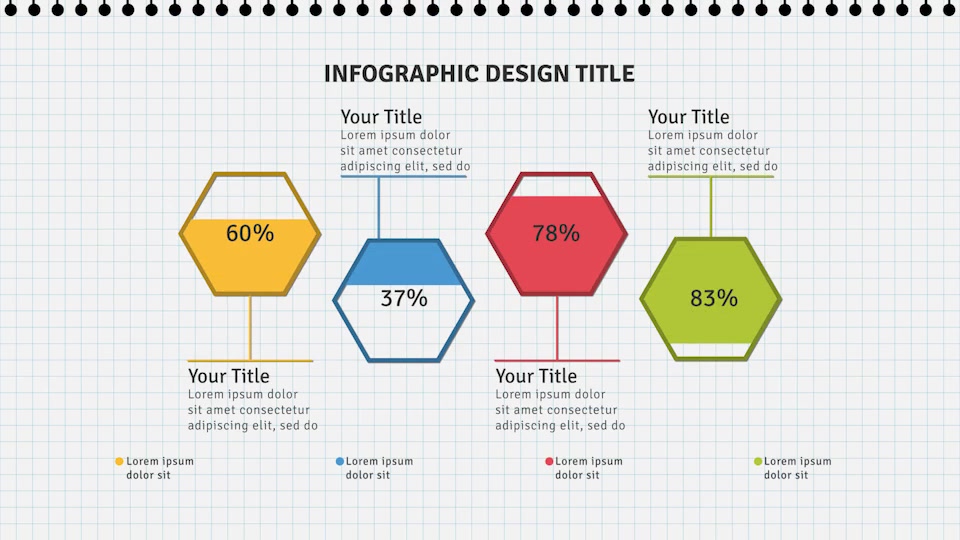 INFOGRAPHIC DESIGN TITLE

Your Title
Lorem ipsum dolor sit amet consectetur adipiscing elit, sed do

Your Title
Lorem ipsum dolor sit amet consectetur adipiscing elit, sed do

60%

37%

78%

83%

Your Title
Lorem ipsum dolor sit amet consectetur adipiscing elit, sed do

Your Title
Lorem ipsum dolor sit amet consectetur adipiscing elit, sed do

Lorem ipsum dolor sit

Lorem ipsum dolor sit

Lorem ipsum dolor sit

Lorem ipsum dolor sit