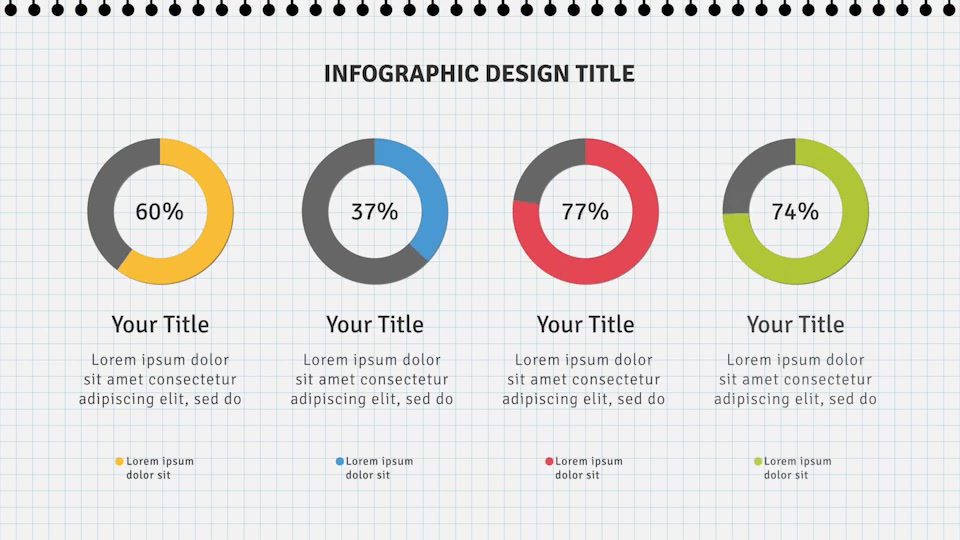 INFOGRAPHIC DESIGN TITLE

60%

Your Title

Lorem ipsum dolor sit amet consectetur adipiscing elit, sed do

Lorem ipsum dolor sit

37%

Your Title

Lorem ipsum dolor sit amet consectetur adipiscing elit, sed do

Lorem ipsum dolor sit

77%

Your Title

Lorem ipsum dolor sit amet consectetur adipiscing elit, sed do

Lorem ipsum dolor sit

74%

Your Title

Lorem ipsum dolor sit amet consectetur adipiscing elit, sed do

Lorem ipsum dolor sit