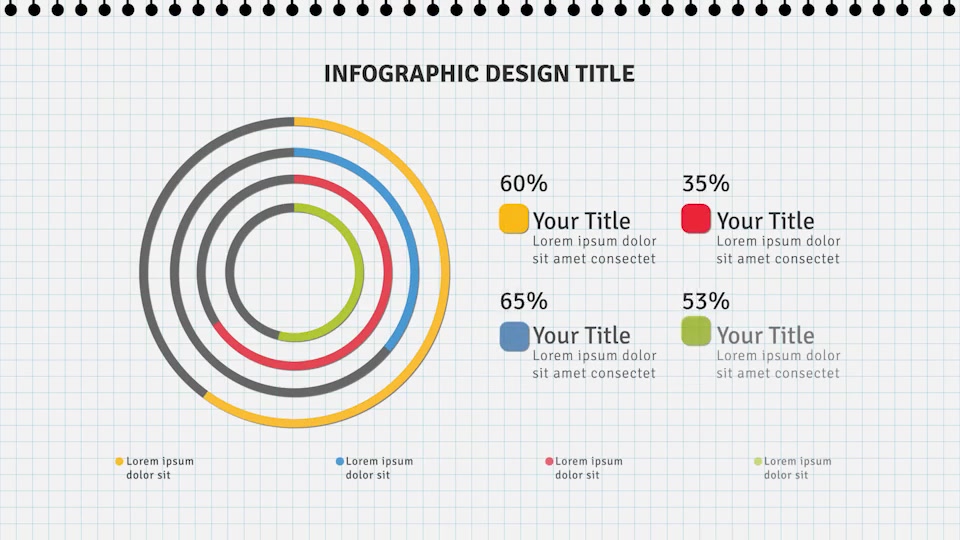 INFOGRAPHIC DESIGN TITLE

60%
Your Title
Lorem ipsum dolor sit amet consectet

35%
Your Title
Lorem ipsum dolor sit amet consectet

65%
Your Title
Lorem ipsum dolor sit amet consectet

53%
Your Title
Lorem ipsum dolor sit amet consectet

Lorem ipsum dolor sit

Lorem ipsum dolor sit

Lorem ipsum dolor sit

Lorem ipsum dolor sit