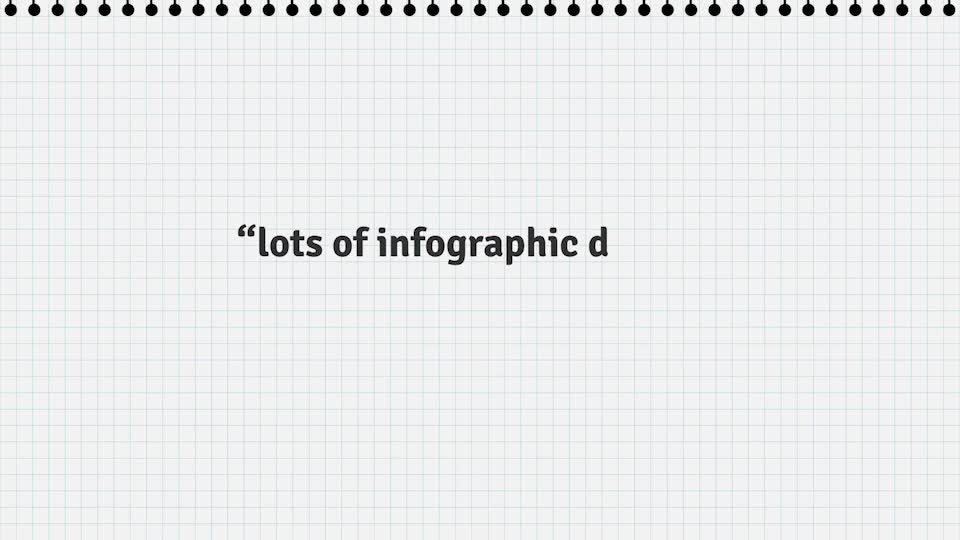 “lots of infographic d