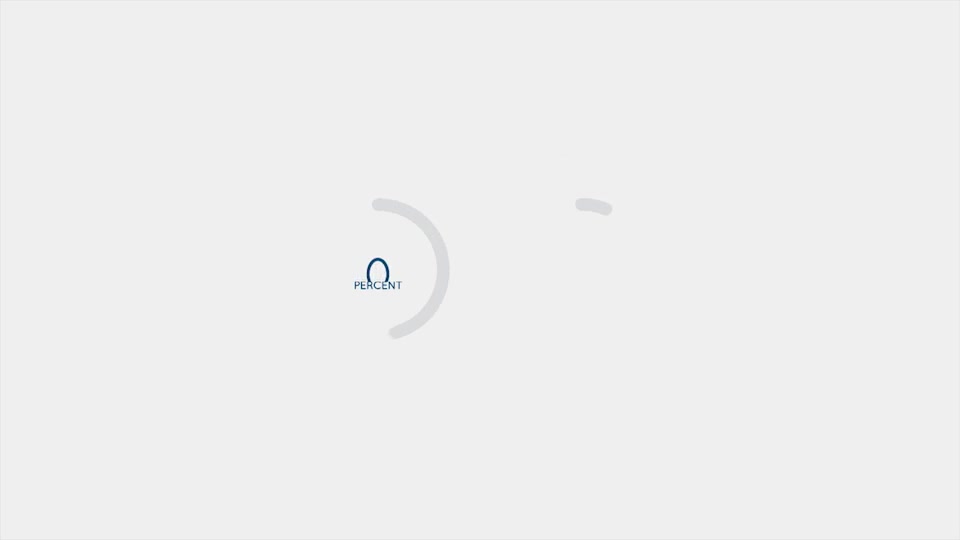 0
PERCENT