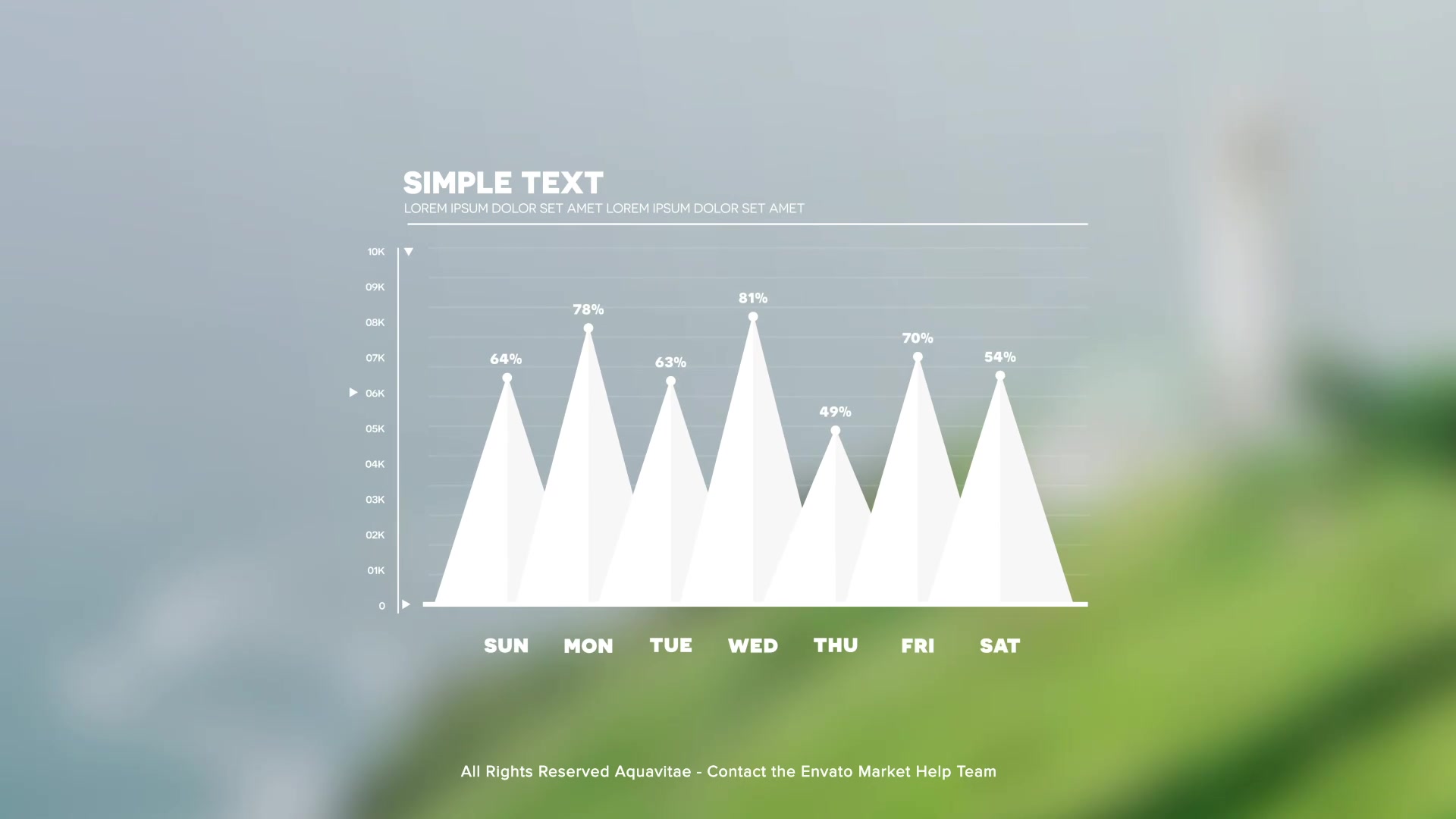 SIMPLE TEXT
LOREM IPSUM DOLOR SET AMET LOREM IPSUM DOLOR SET AMET

10K
09K
08K
07K
06K
05K
04K
03K
02K
01K
0

64%
78%
63%
81%
49%
70%
54%

SUN MON TUE WED THU FRI SAT

All Rights Reserved Aquavitae - Contact the Envato Market Help Team