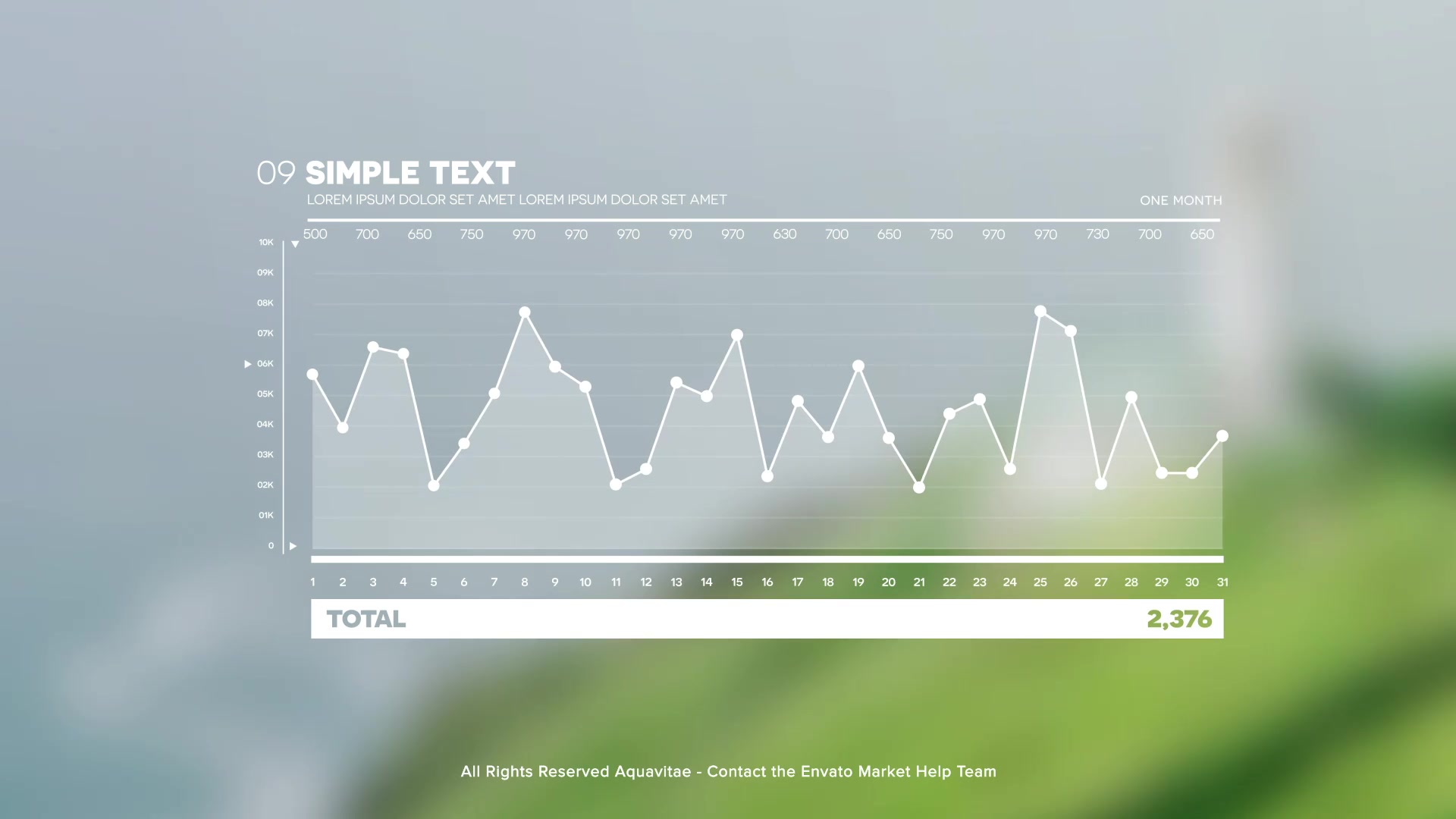 09 SIMPLE TEXT

LOREM IPSUM DOLOR SET AMET LOREM IPSUM DOLOR SET AMET

ONE MONTH

500 700 650 750 970 970 970 970 970 630 700 650 750 970 970 730 700 650

10K
09K
08K
07K
06K
05K
04K
03K
02K
01K
0

1 2 3 4 5 6 7 8 9 10 11 12 13 14 15 16 17 18 19 20 21 22 23 24 25 26 27 28 29 30 31

TOTAL 2,376

All Rights Reserved Aquavitae - Contact the Envato Market Help Team