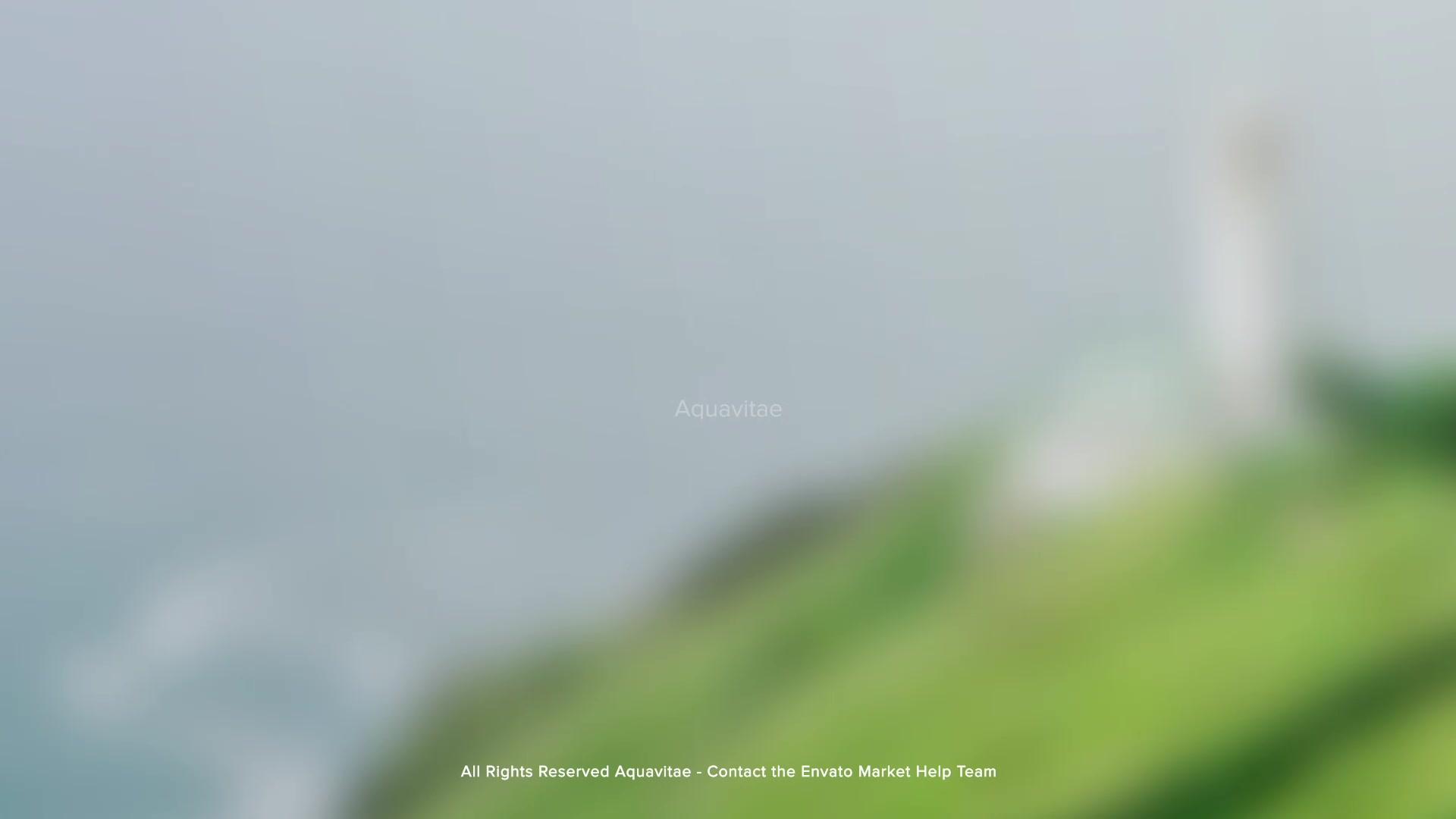 Aquavitae

All Rights Reserved Aquavitae - Contact the Envato Market Help Team