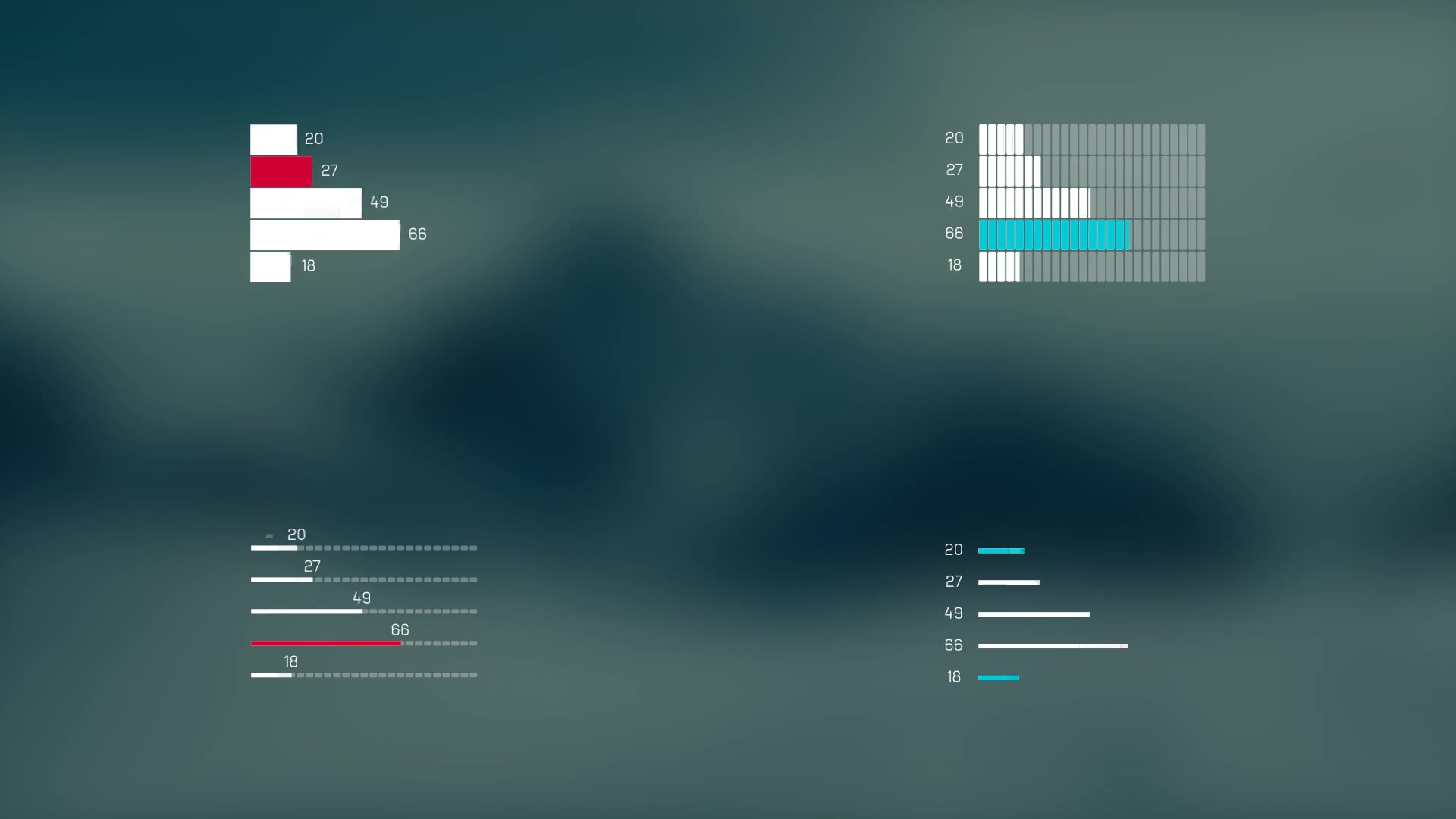 20
27
49
66
18

20
27
49
66
18

20
27
49
66
18

20
27
49
66
18