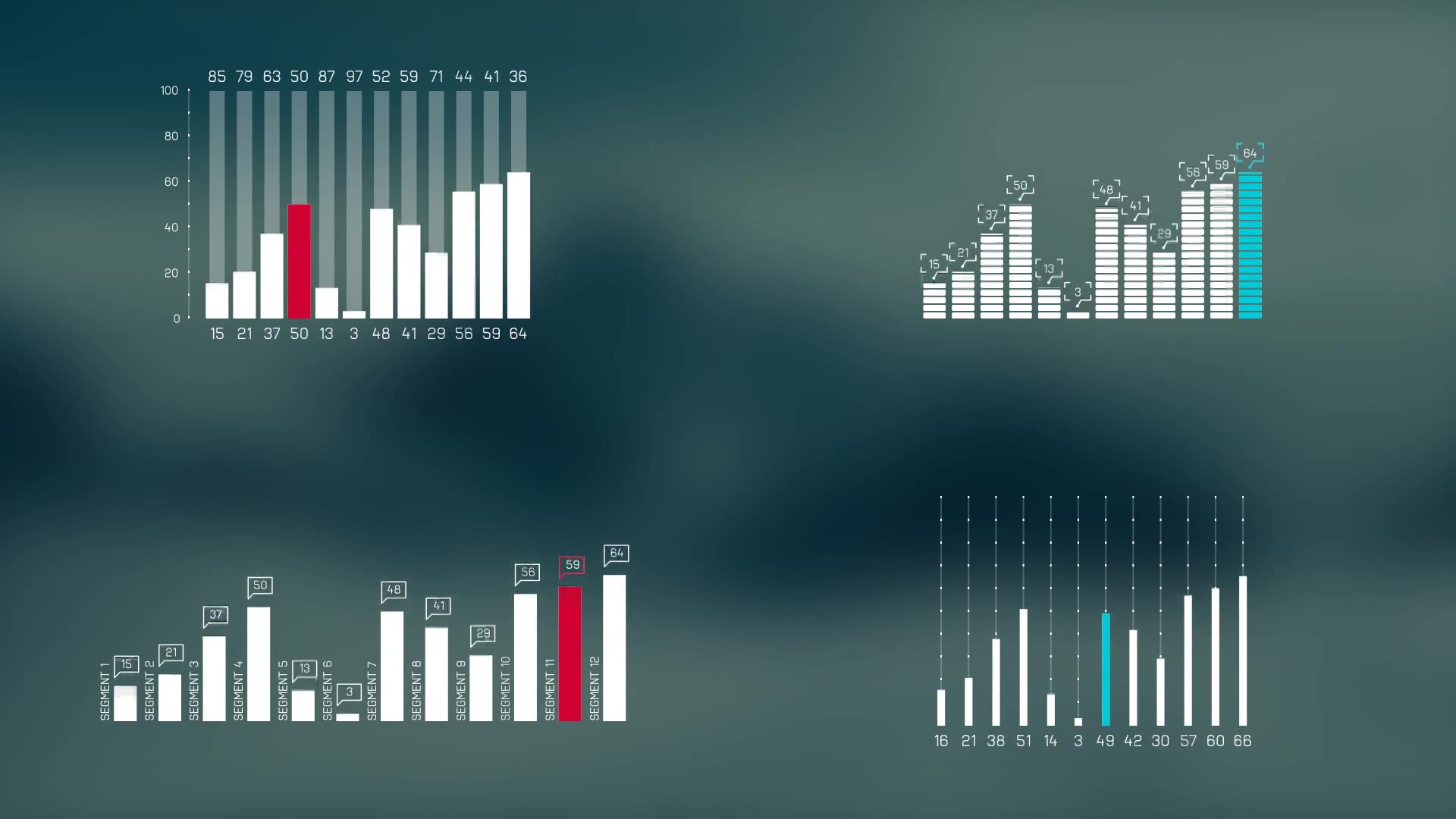 85 79 63 50 87 97 52 59 71 44 41 36

100
80
60
40
20
0

15 21 37 50 13 3 48 41 29 56 59 64

15 21 37 50 13 3 48 41 29 56 59 64

15 21 37 50 13 3 48 41 29 56 59 64

SEGMENT 1 SEGMENT 2 SEGMENT 3 SEGMENT 4 SEGMENT 5 SEGMENT 6 SEGMENT 7 SEGMENT 8 SEGMENT 9 SEGMENT 10 SEGMENT 11 SEGMENT 12

16 21 38 51 14 3 49 42 30 57 60 66