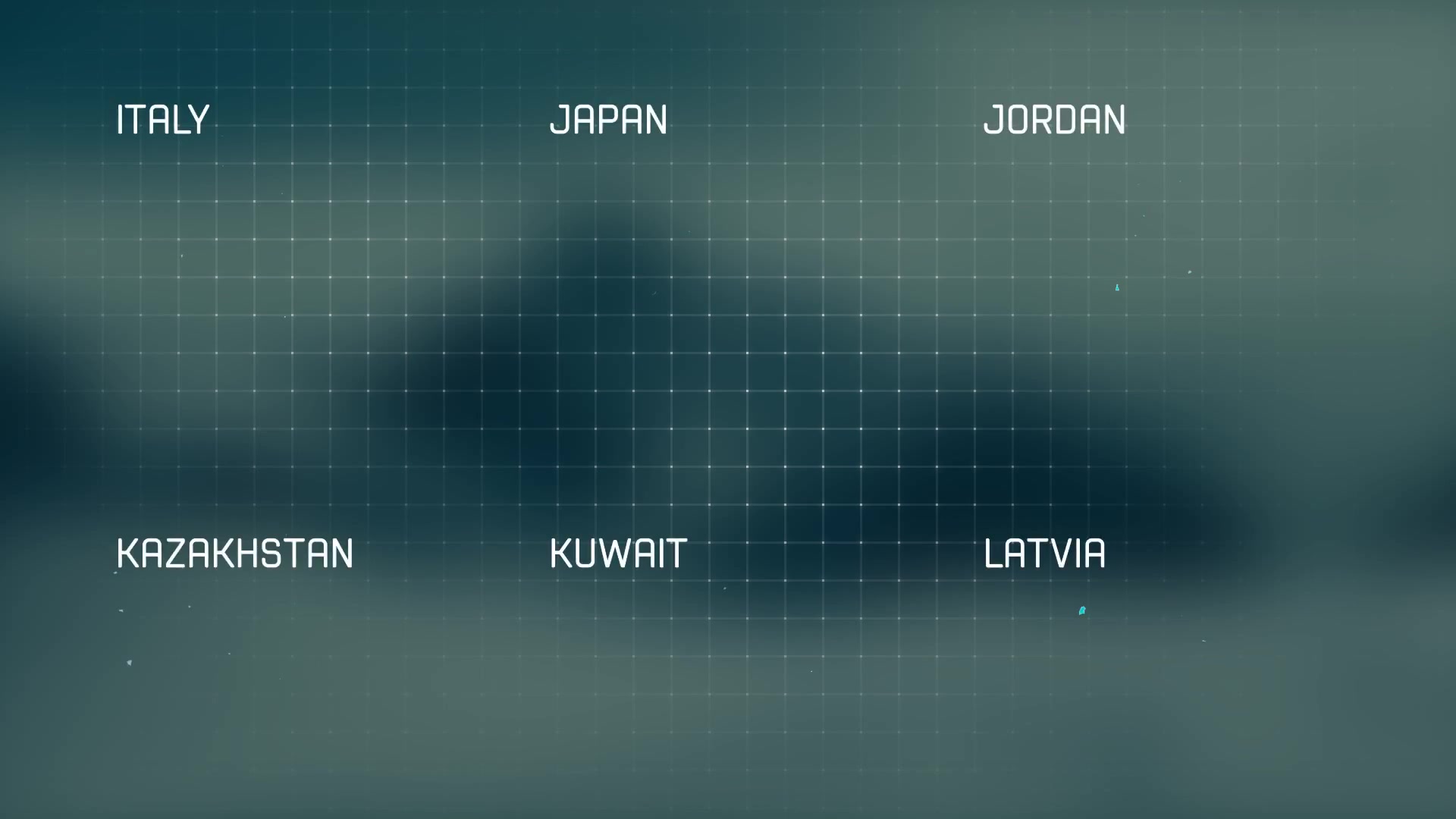 ITALY

JAPAN

JORDAN

KAZAKHSTAN

KUWAIT

LATVIA