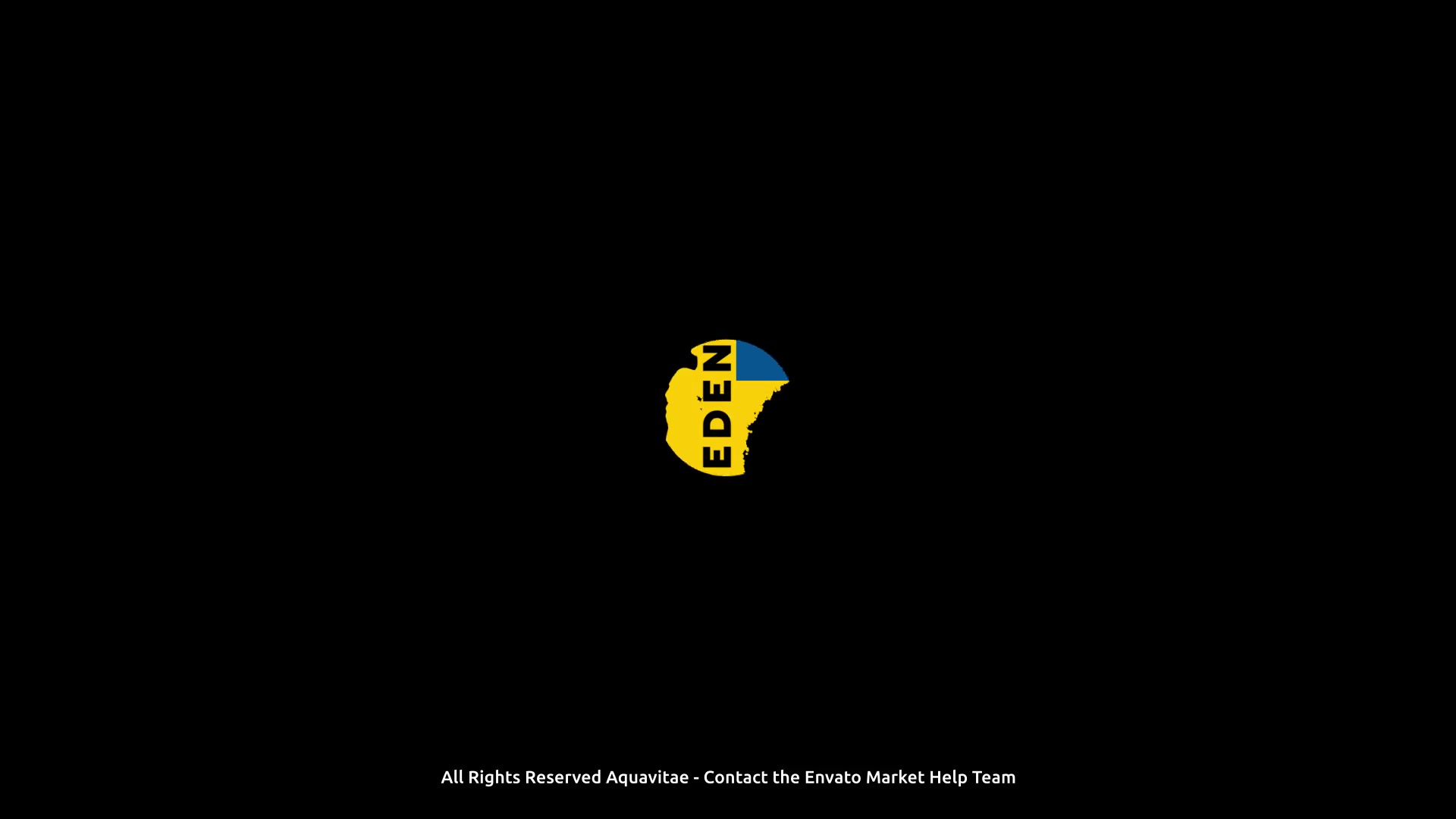 EDEN

All Rights Reserved Aquavitae - Contact the Envato Market Help Team