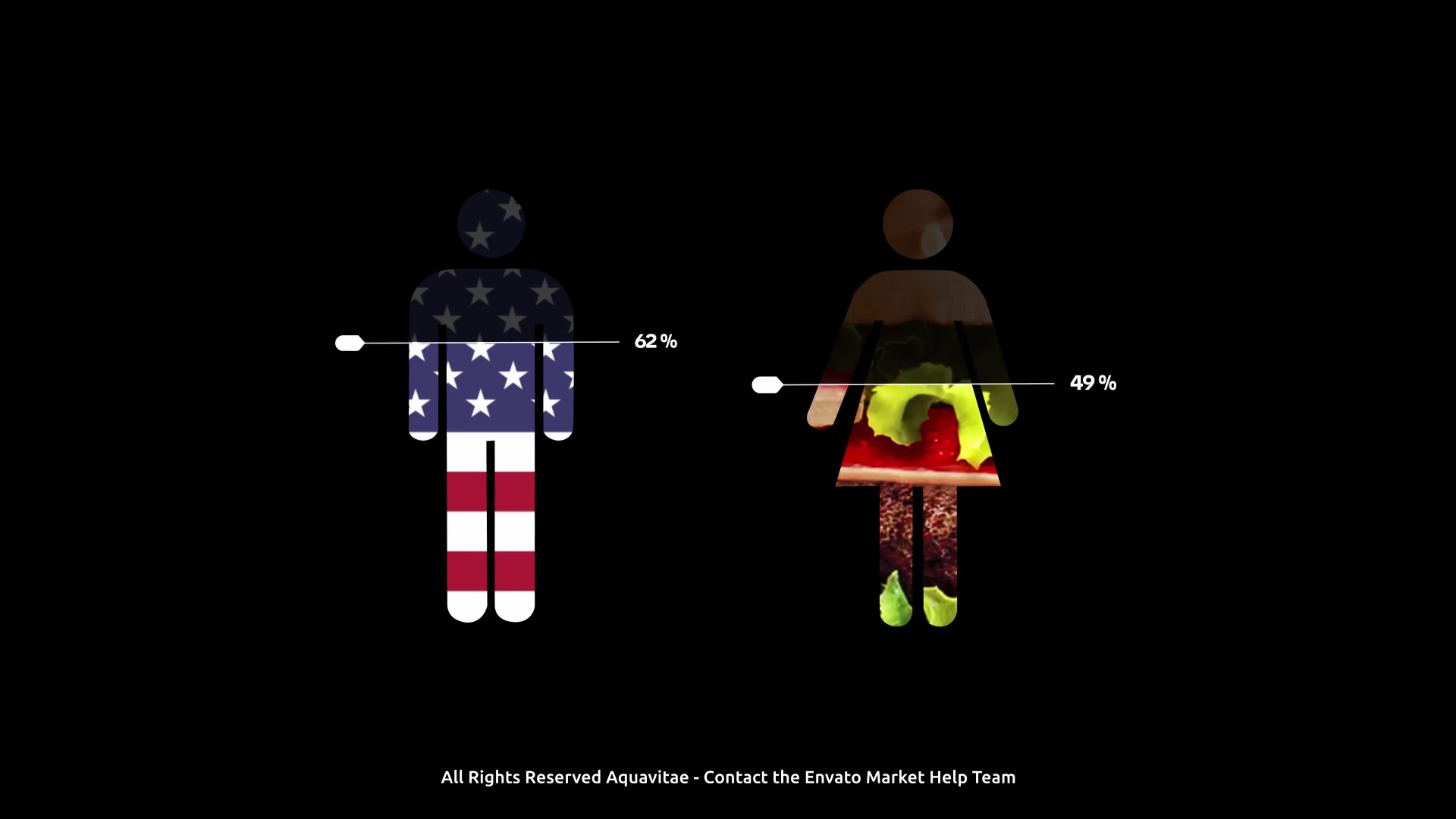 62 %

49 %

All Rights Reserved Aquavitae - Contact the Envato Market Help Team