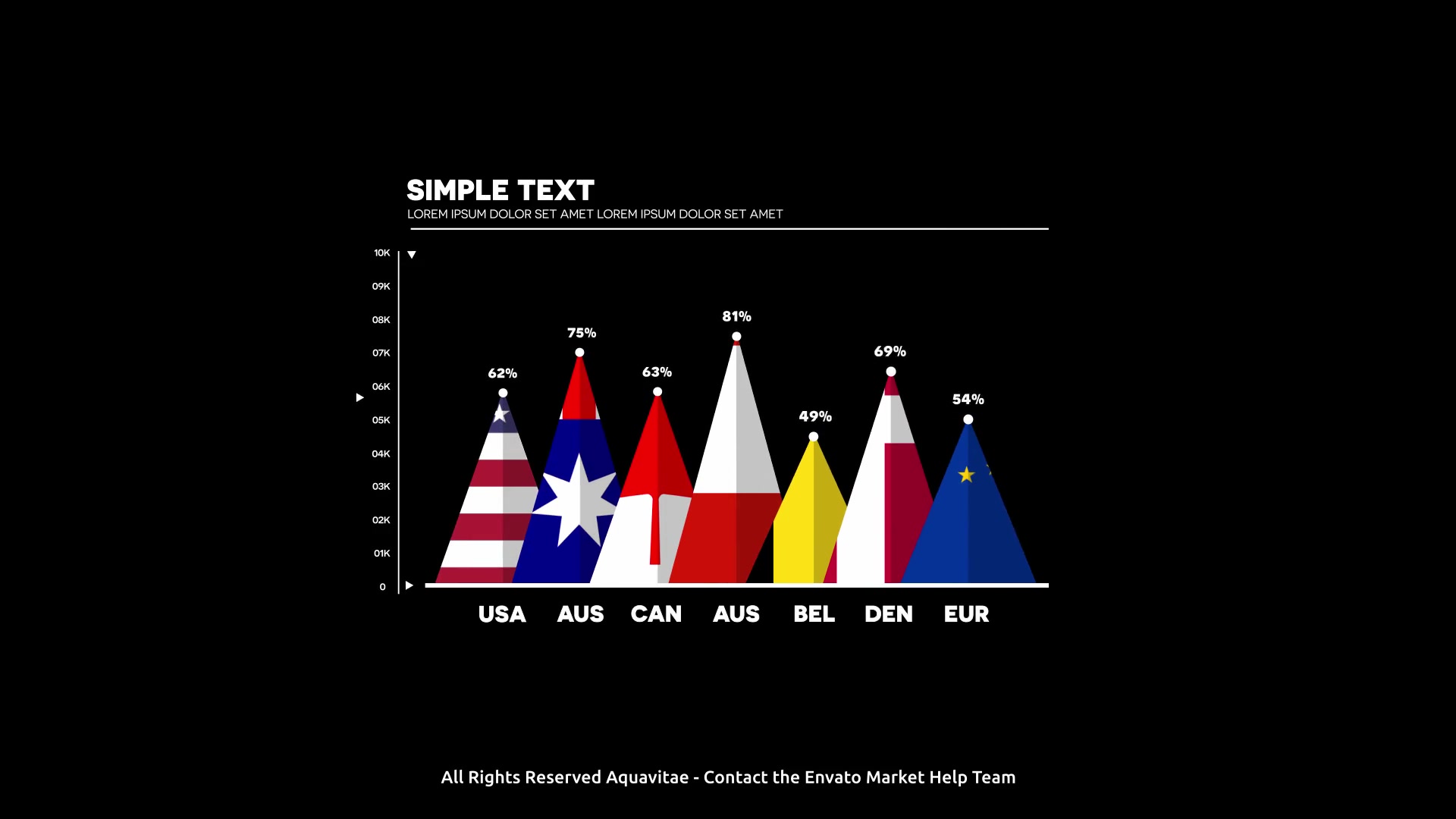 SIMPLE TEXT
LOREM IPSUM DOLOR SET AMET LOREM IPSUM DOLOR SET AMET

10K
09K
08K
07K
06K
05K
04K
03K
02K
01K
0

62%
75%
63%
81%
49%
69%
54%

USA AUS CAN AUS BEL DEN EUR

All Rights Reserved Aquavitae - Contact the Envato Market Help Team