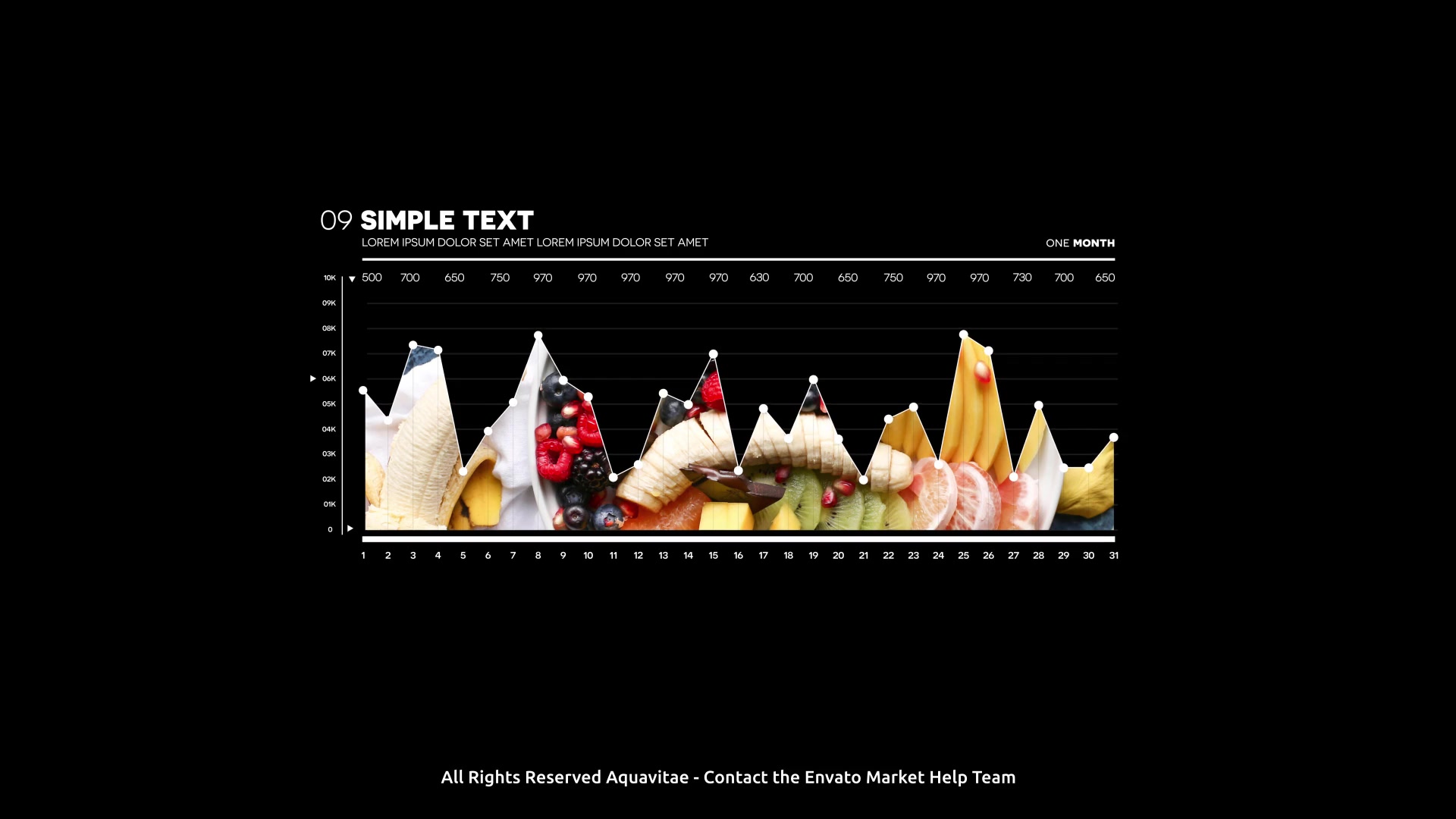 09 SIMPLE TEXT
LOREM IPSUM DOLOR SET AMET LOREM IPSUM DOLOR SET AMET

ONE MONTH

500 700 650 750 970 970 970 970 970 630 700 650 750 970 970 730 700 650

10K
09K
08K
07K
06K
05K
04K
03K
02K
01K
0

1 2 3 4 5 6 7 8 9 10 11 12 13 14 15 16 17 18 19 20 21 22 23 24 25 26 27 28 29 30 31

All Rights Reserved Aquavitae - Contact the Envato Market Help Team