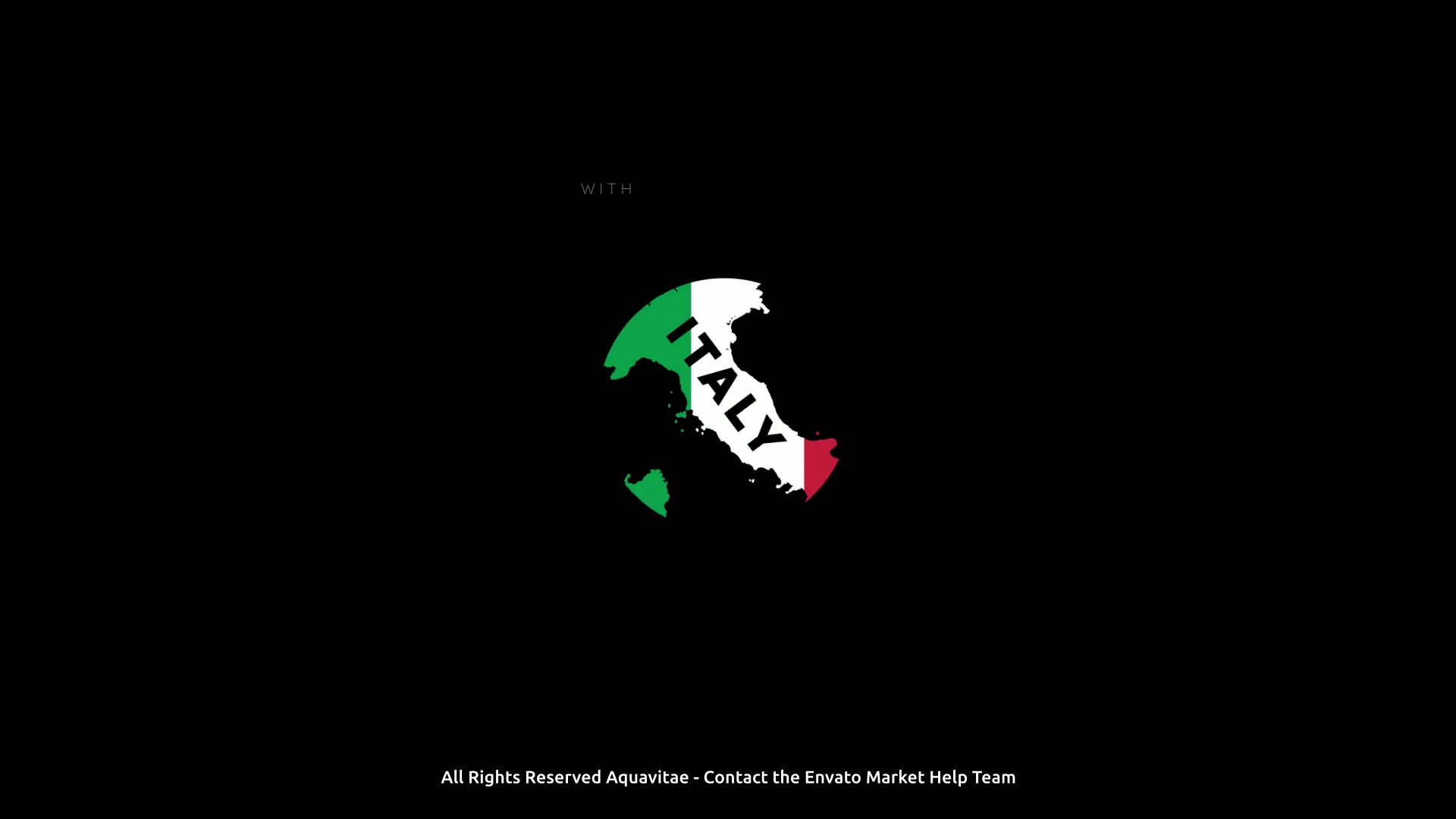 WITH

ITALY

All Rights Reserved Aquavitae - Contact the Envato Market Help Team