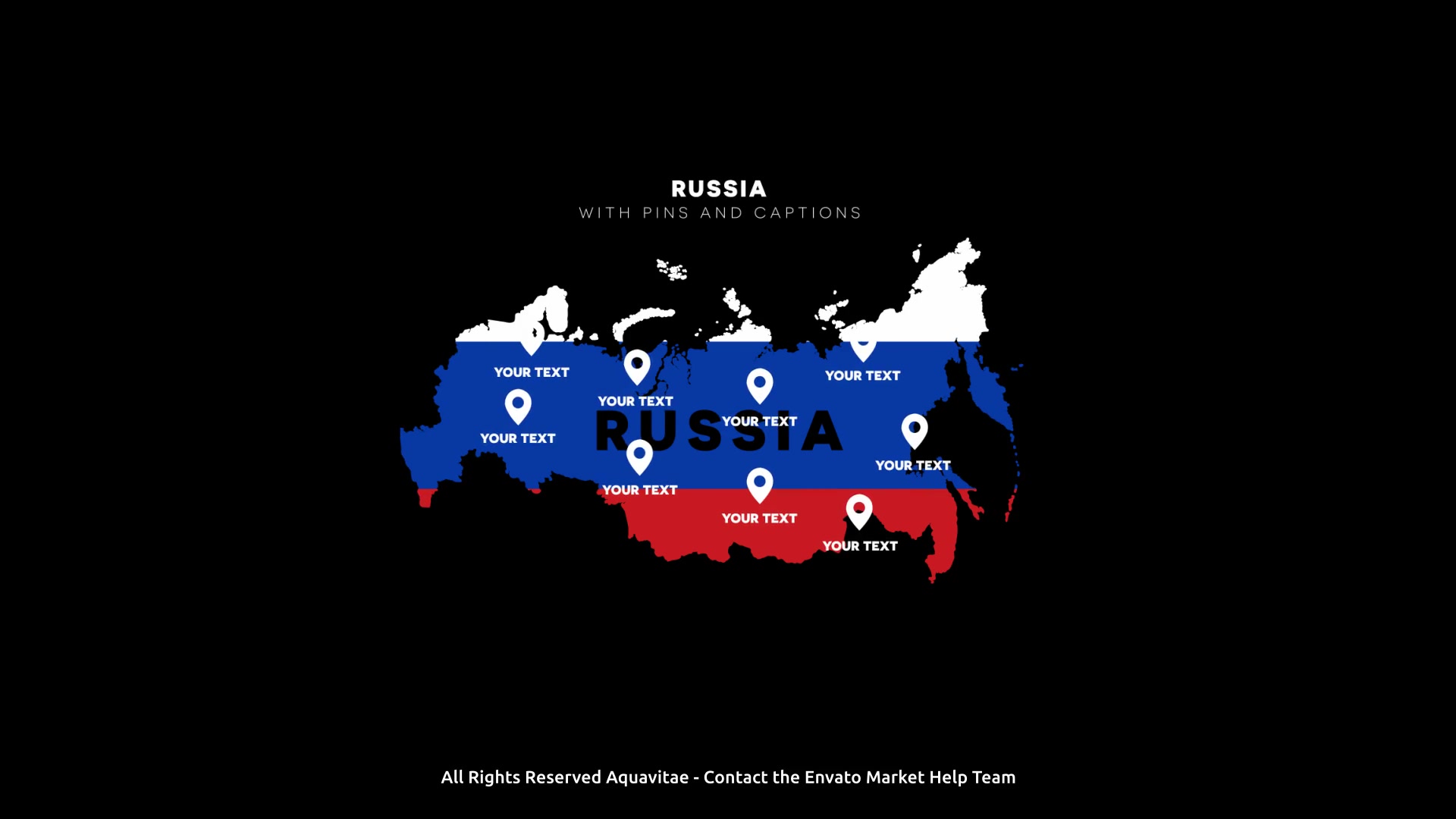 RUSSIA
WITH PINS AND CAPTIONS

YOUR TEXT
YOUR TEXT
YOUR TEXT
YOUR TEXT
YOUR TEXT
RUSSIA
YOUR TEXT
YOUR TEXT
YOUR TEXT
YOUR TEXT

All Rights Reserved Aquavitae - Contact the Envato Market Help Team