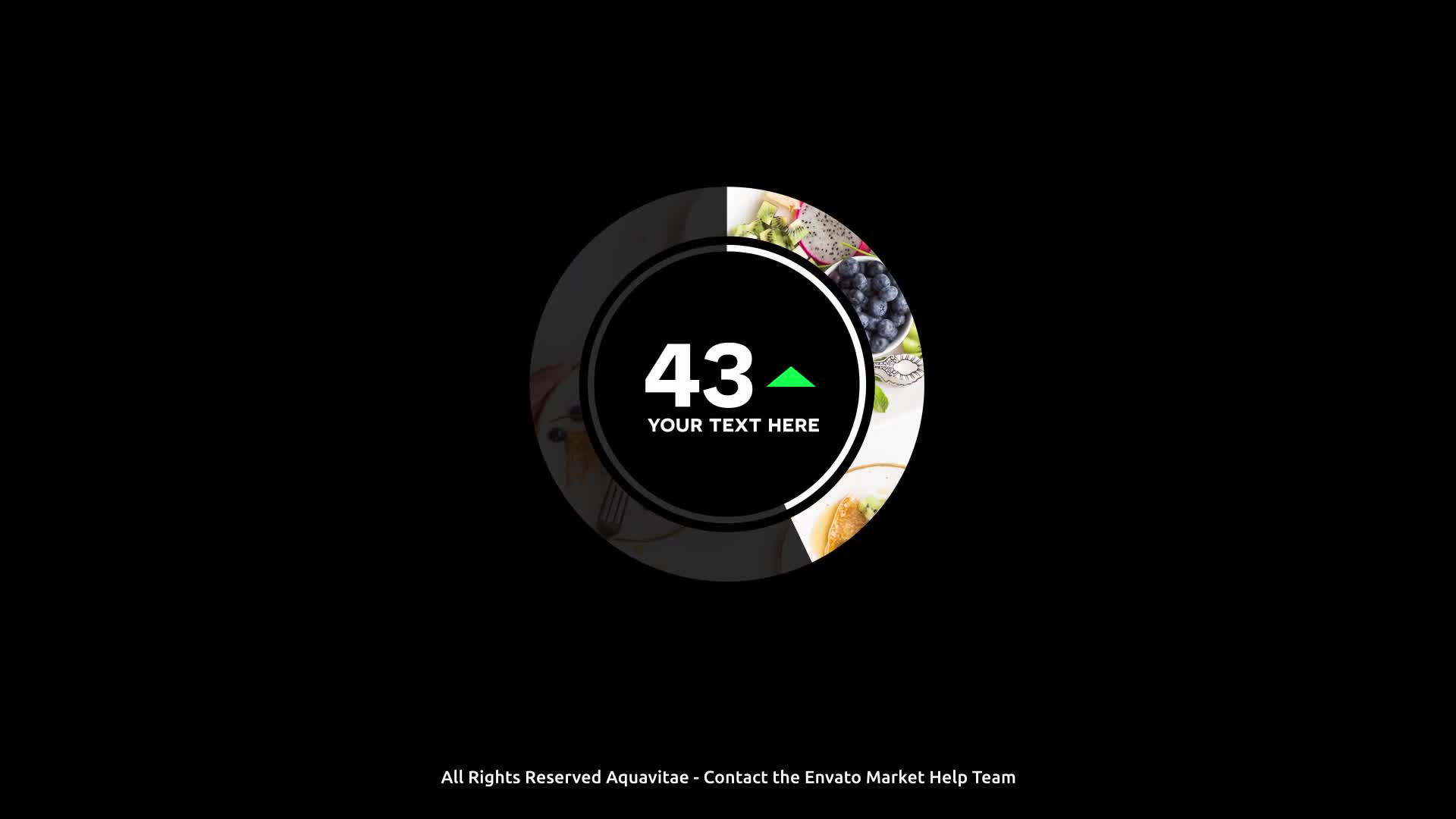 43

YOUR TEXT HERE

All Rights Reserved Aquavitae - Contact the Envato Market Help Team