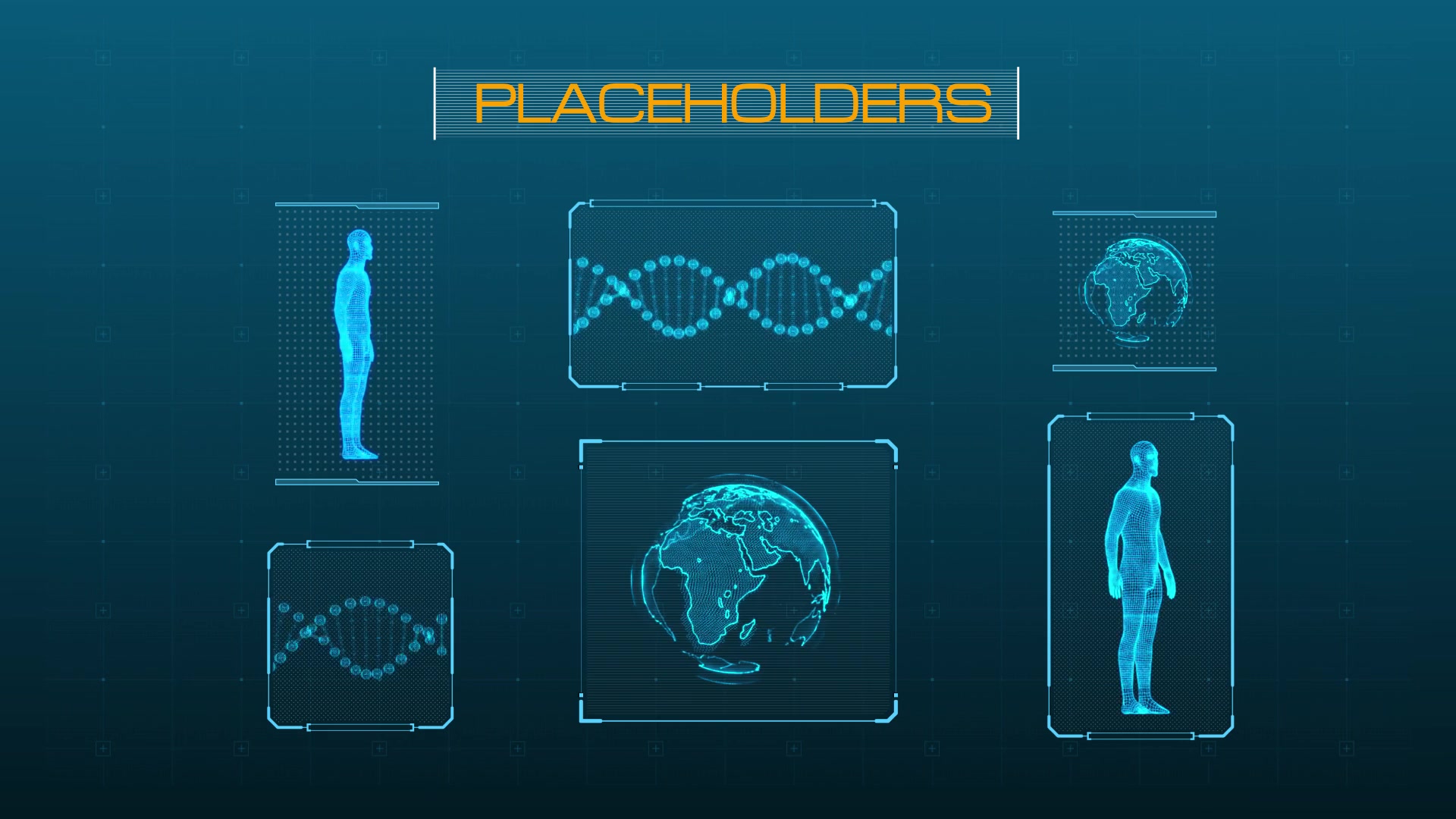 PLACEHOLDERS