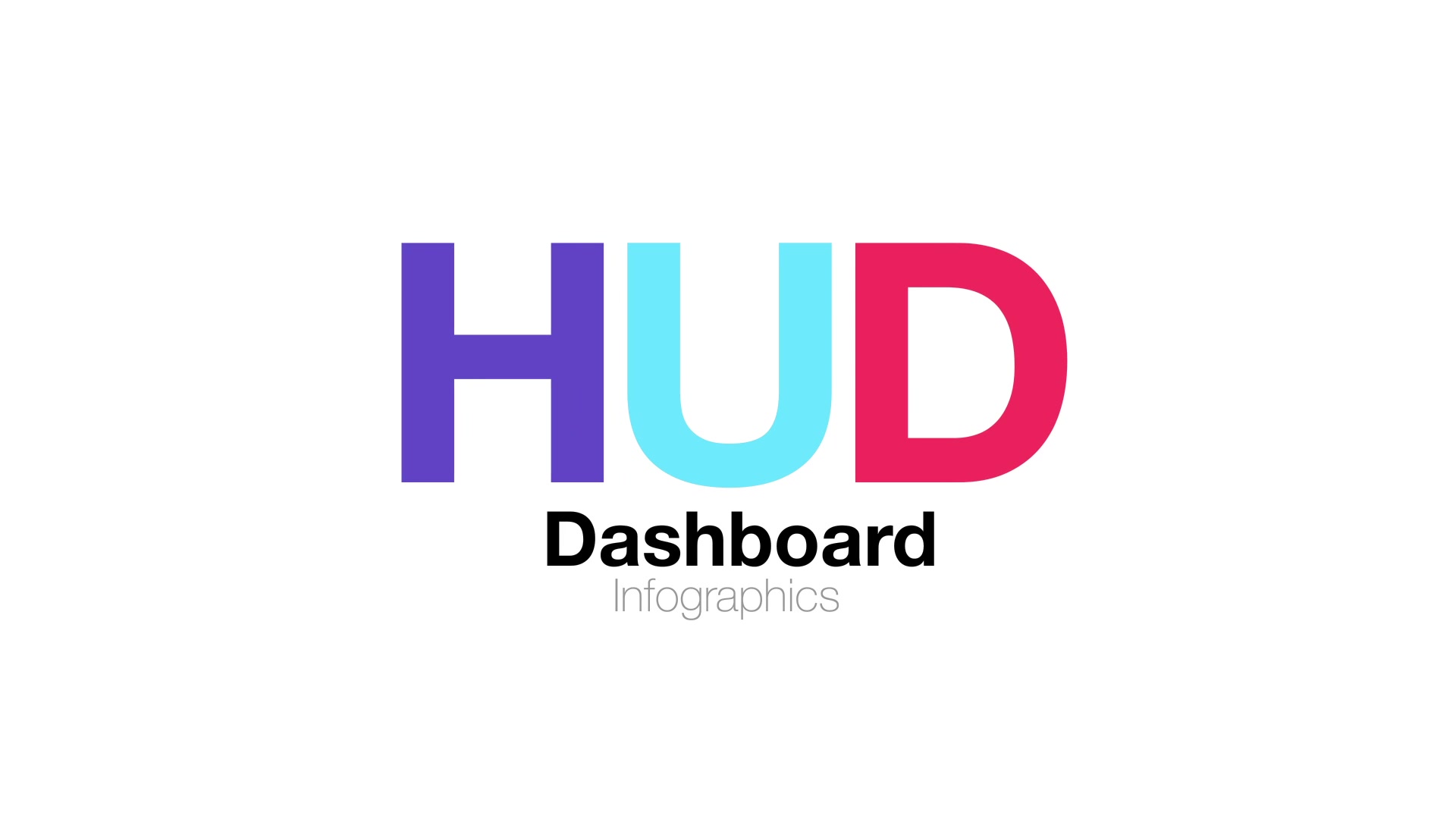 HUD
Dashboard
Infographics