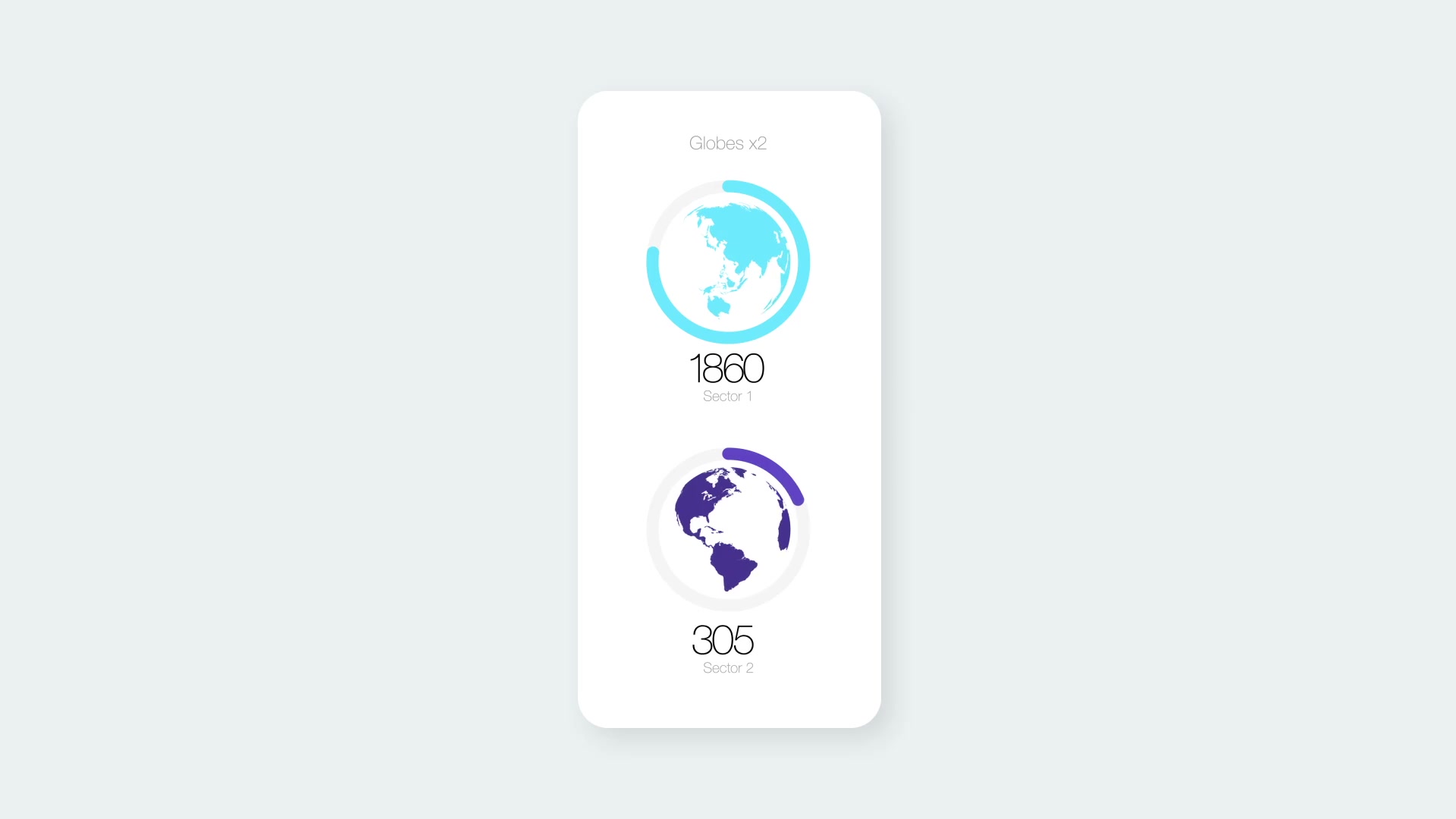 Globes x2

1860
Sector 1

305
Sector 2