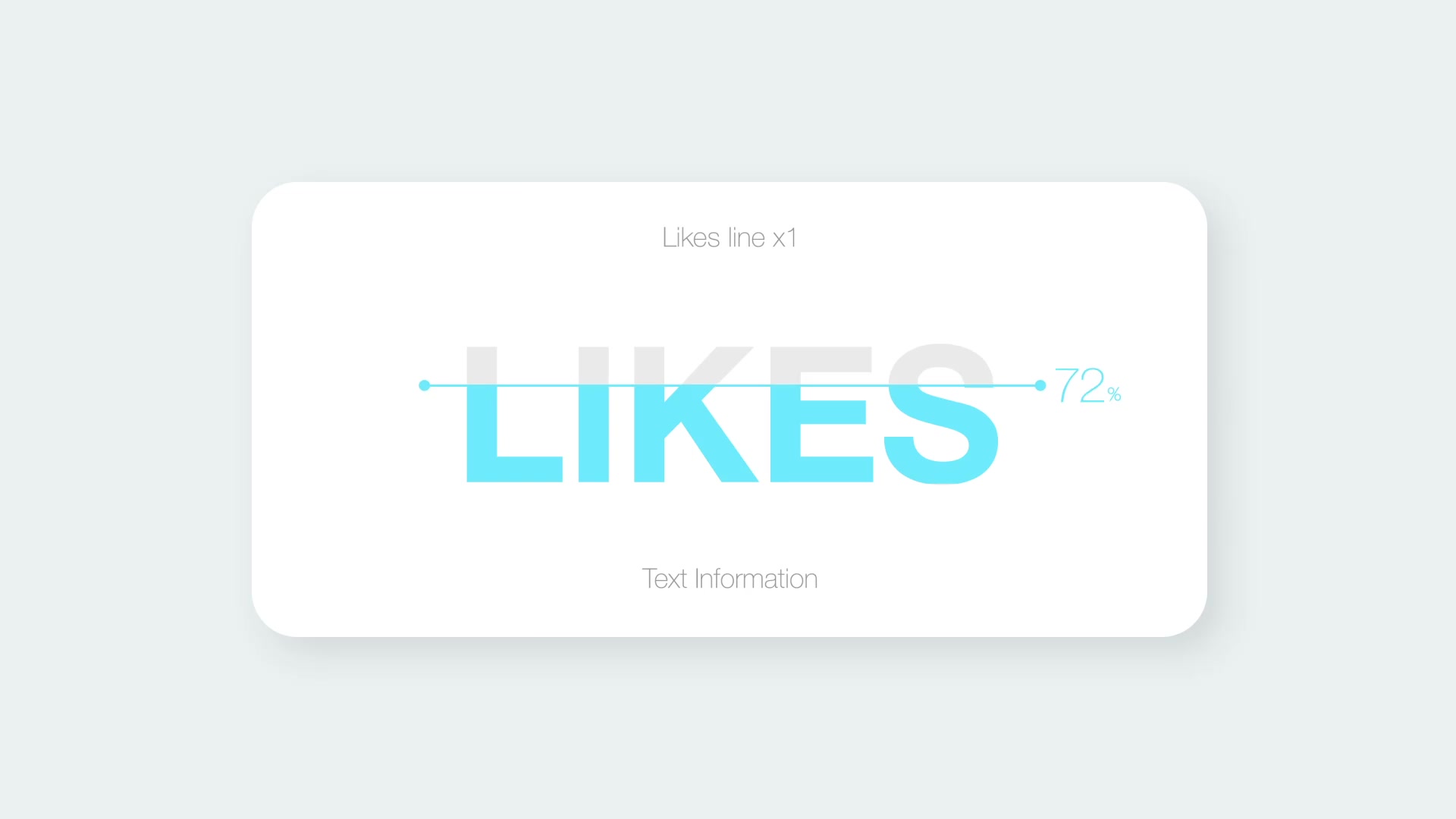 Likes line x1

LIKES

72%

Text Information