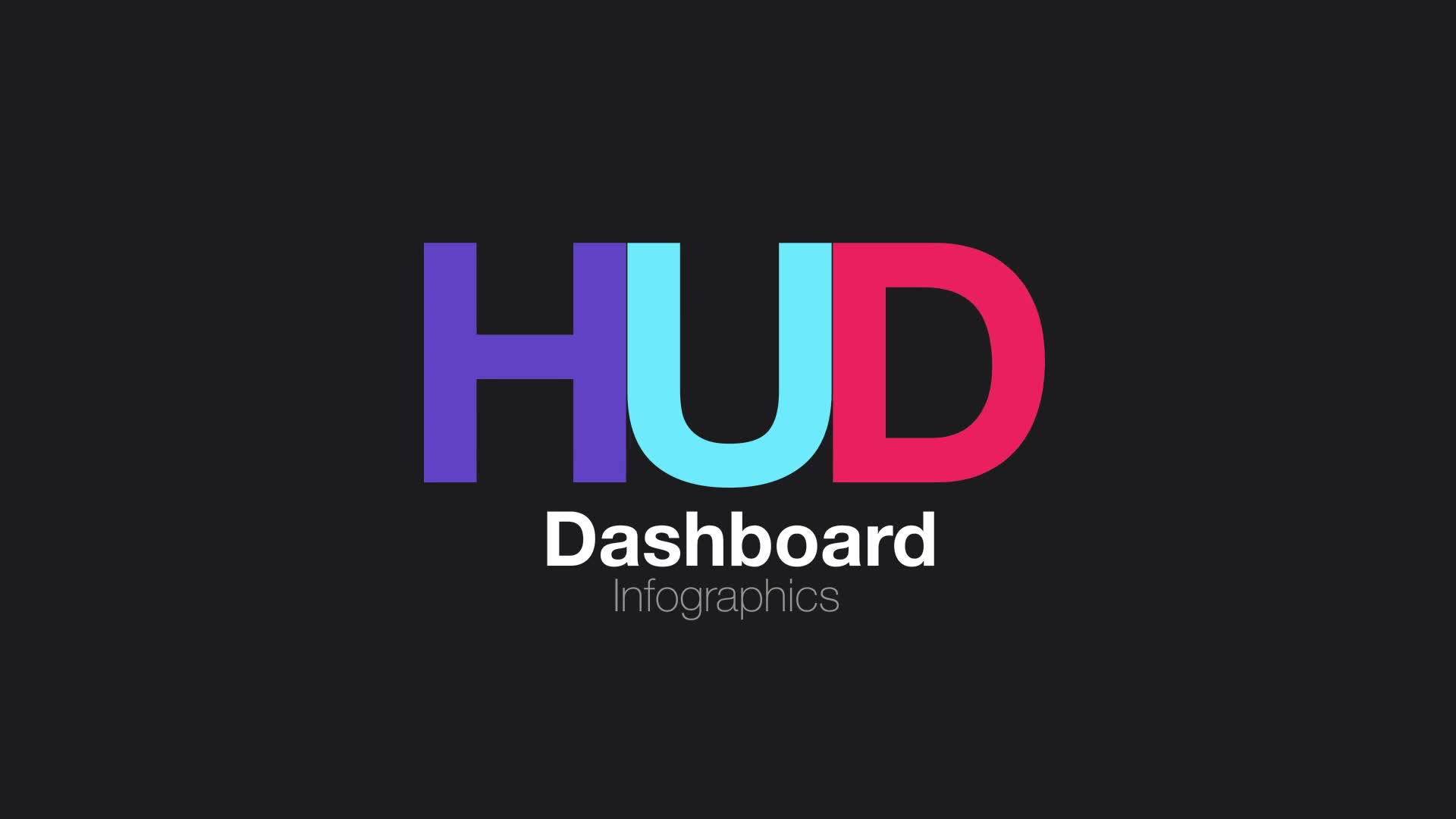 HUD
Dashboard
Infographics