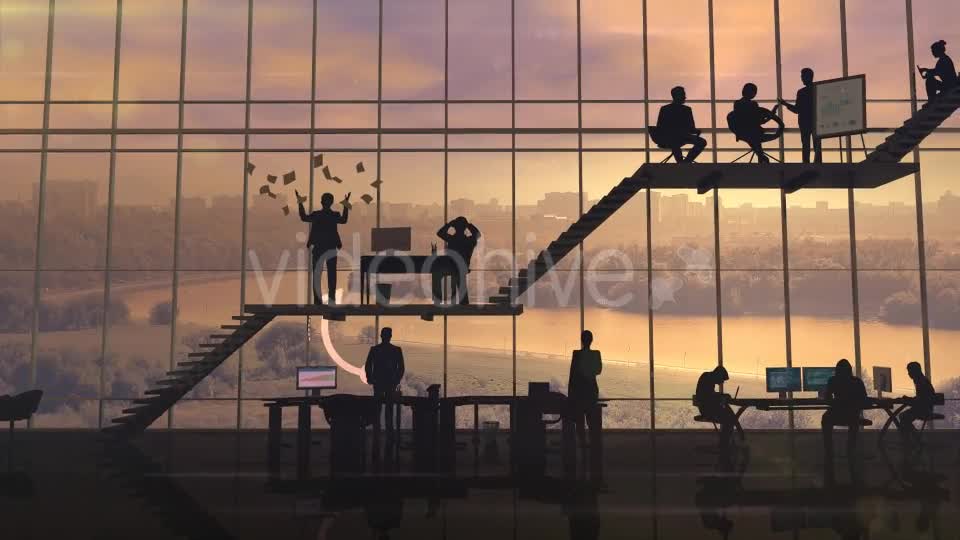 videohive