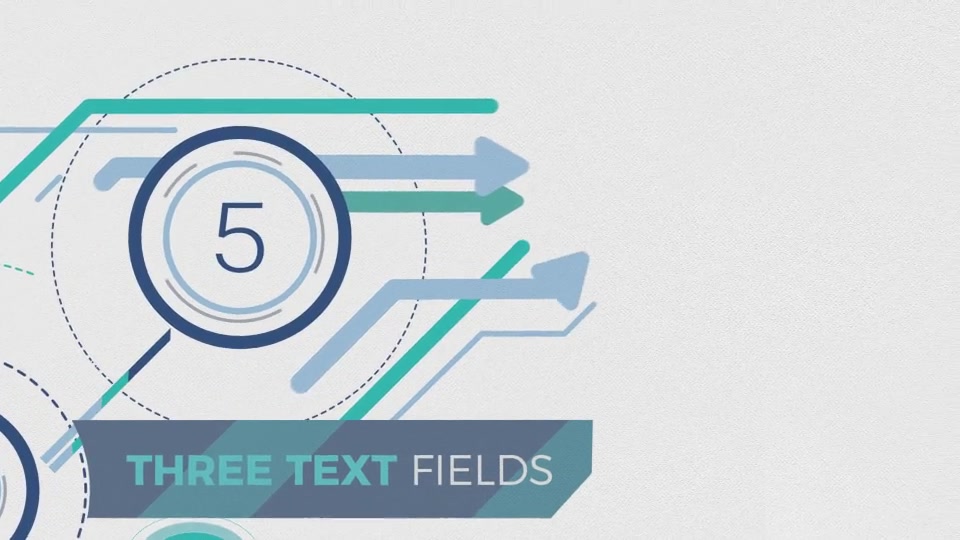 5

THREE TEXT FIELDS