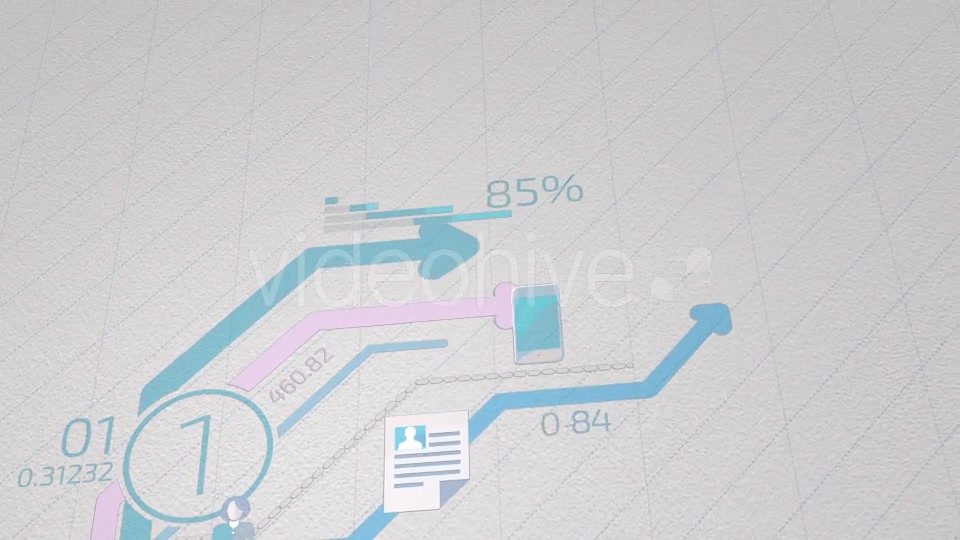 85%

videohive

460.82

0.84

01
0.31232

1