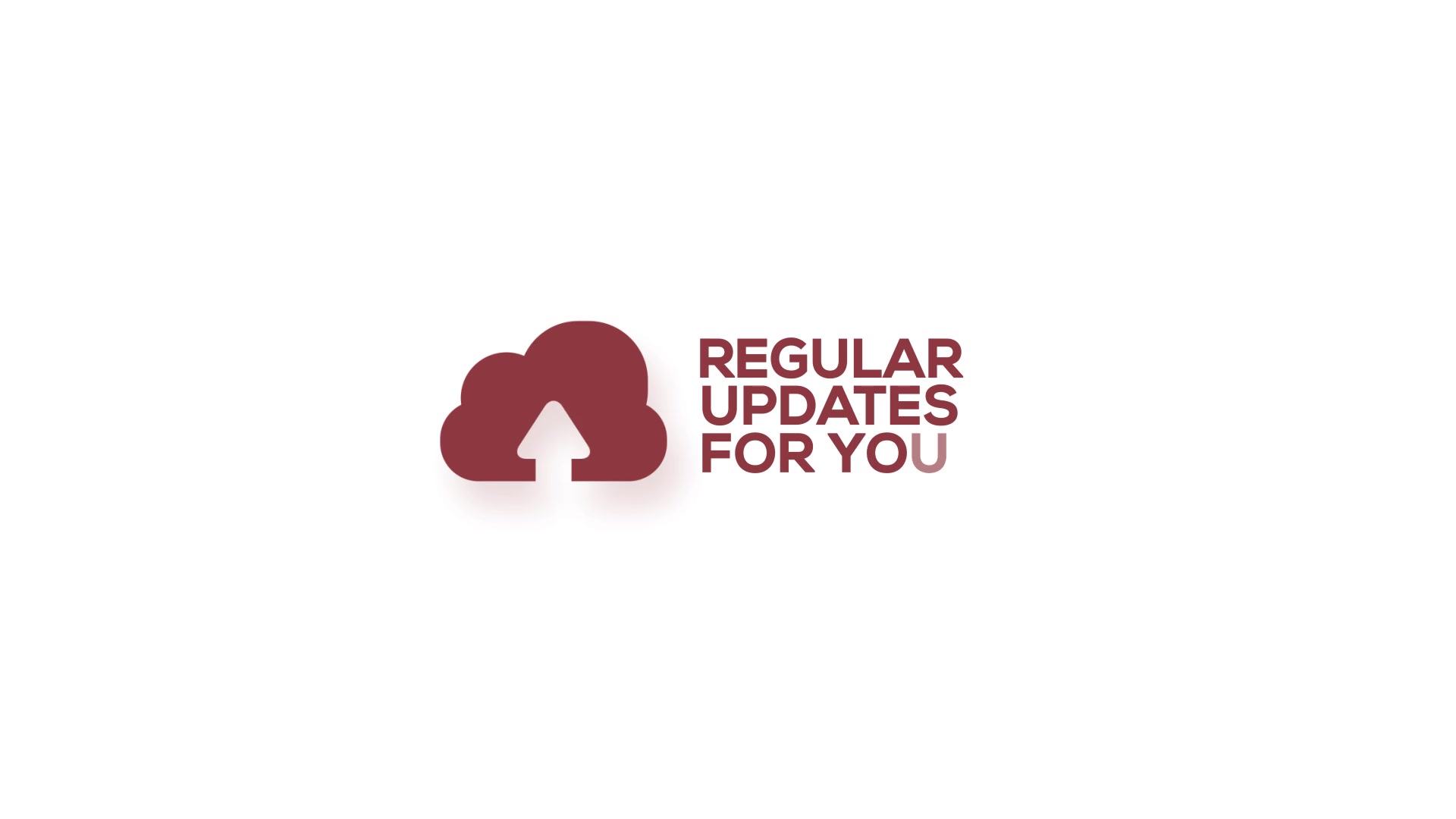 REGULAR
UPDATES
FOR YOU