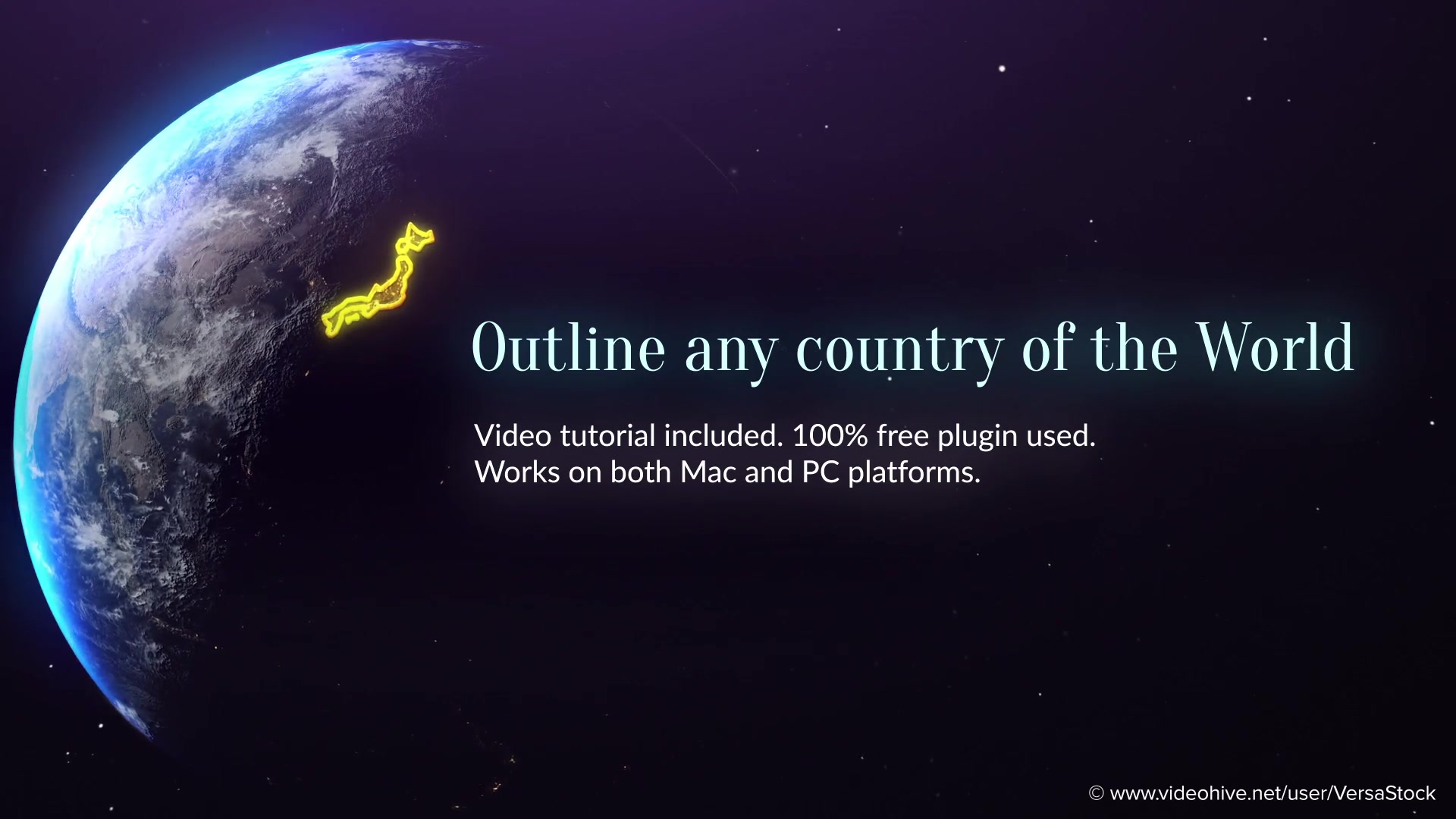 Outline any country of the World

Video tutorial included. 100% free plugin used.
Works on both Mac and PC platforms.

© www.videohive.net/user/VersaStock