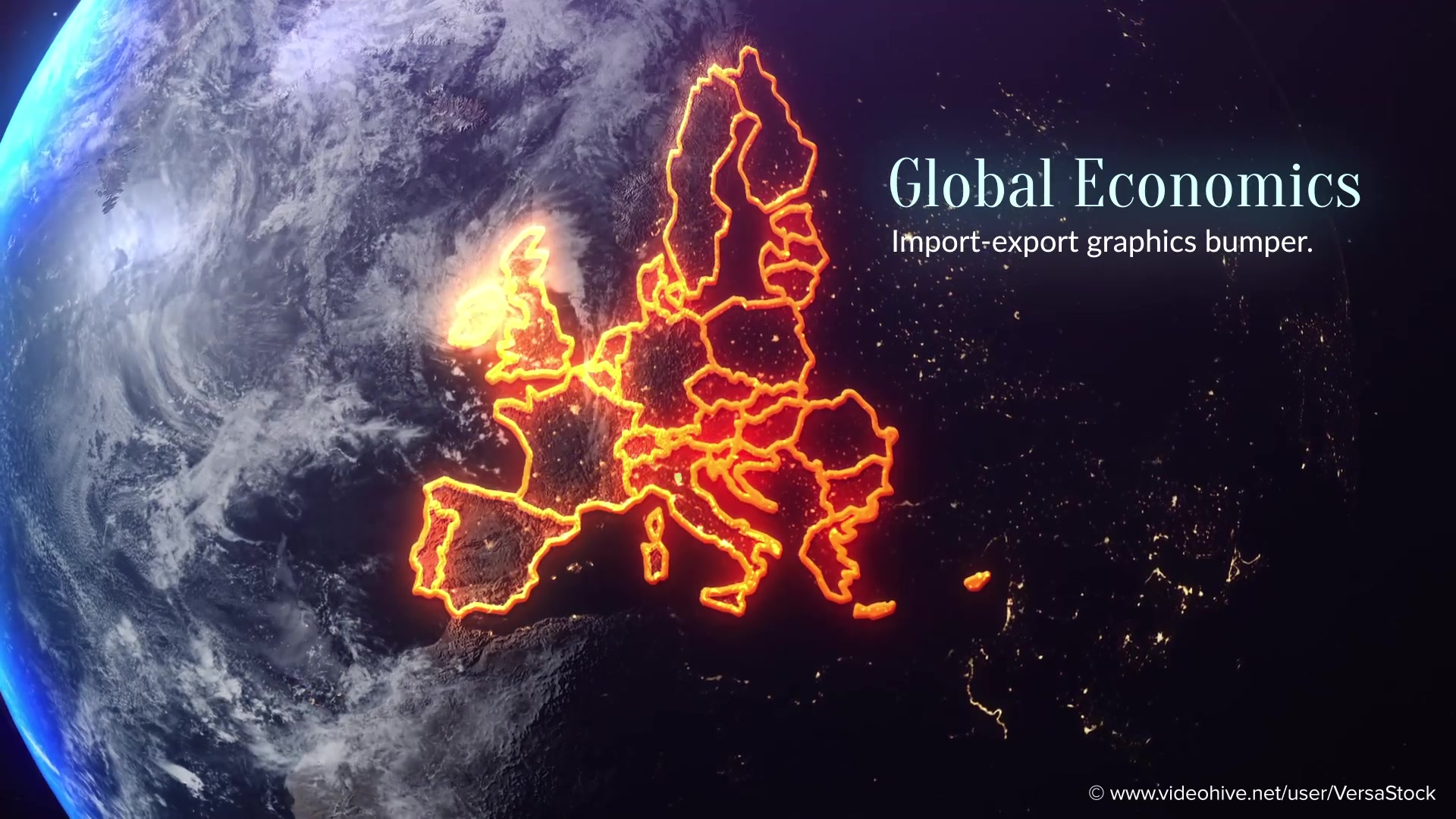 Global Economics
Import-export graphics bumper.

© www.videohive.net/user/VersaStock