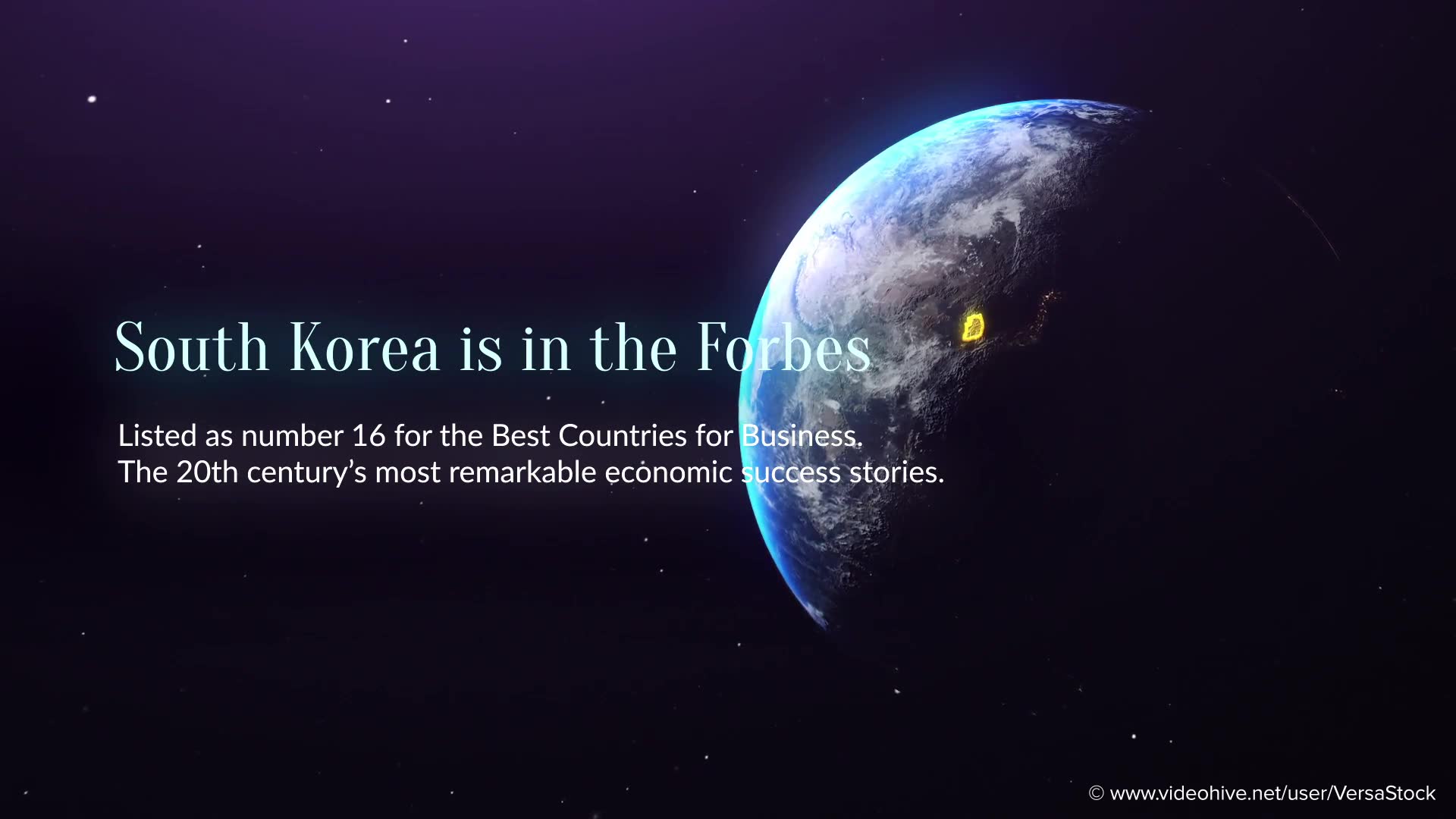 South Korea is in the Forbes

Listed as number 16 for the Best Countries for Business.
The 20th century's most remarkable economic success stories.

© www.videohive.net/user/VersaStock