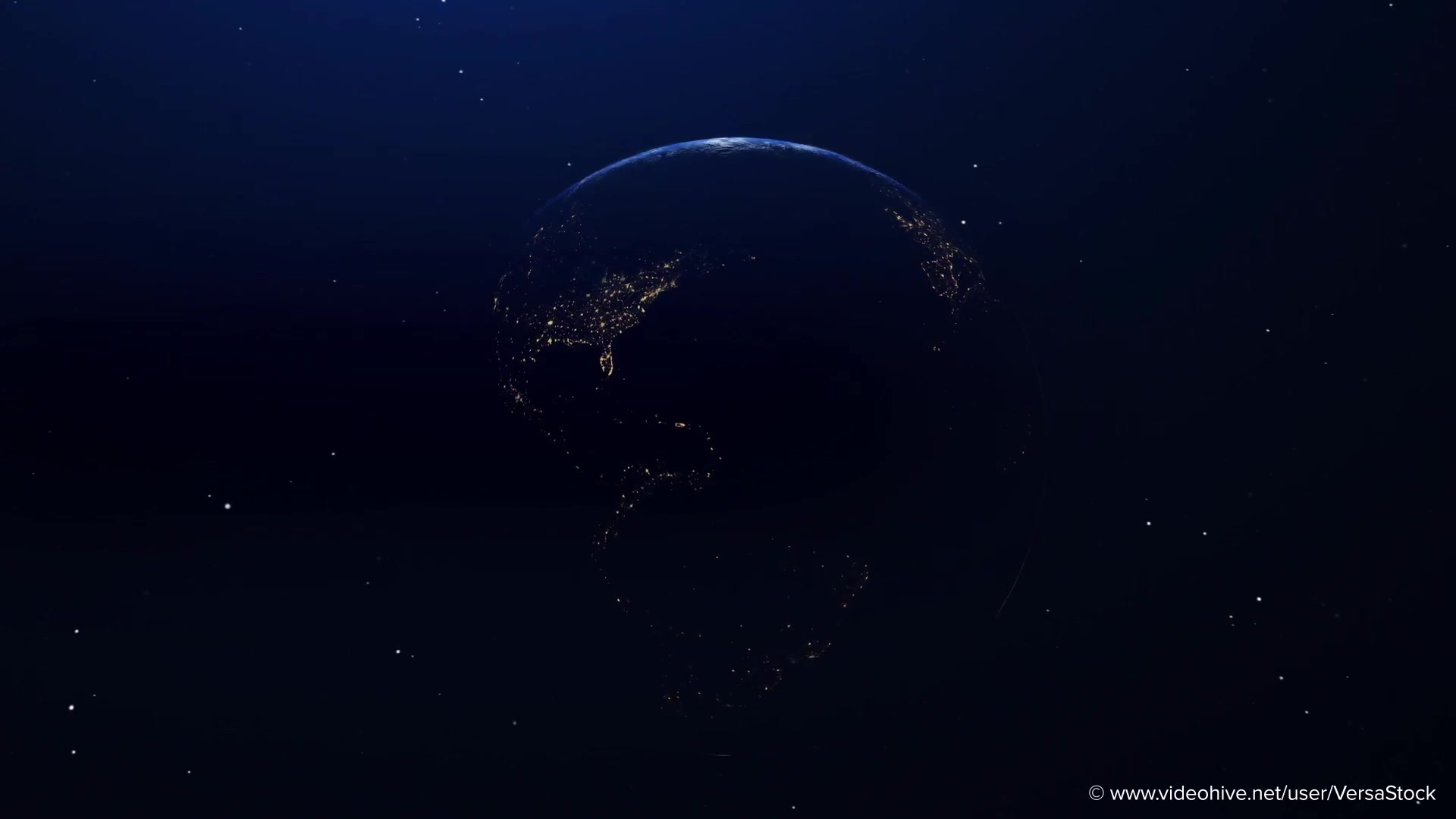 © www.videohive.net/user/VersaStock