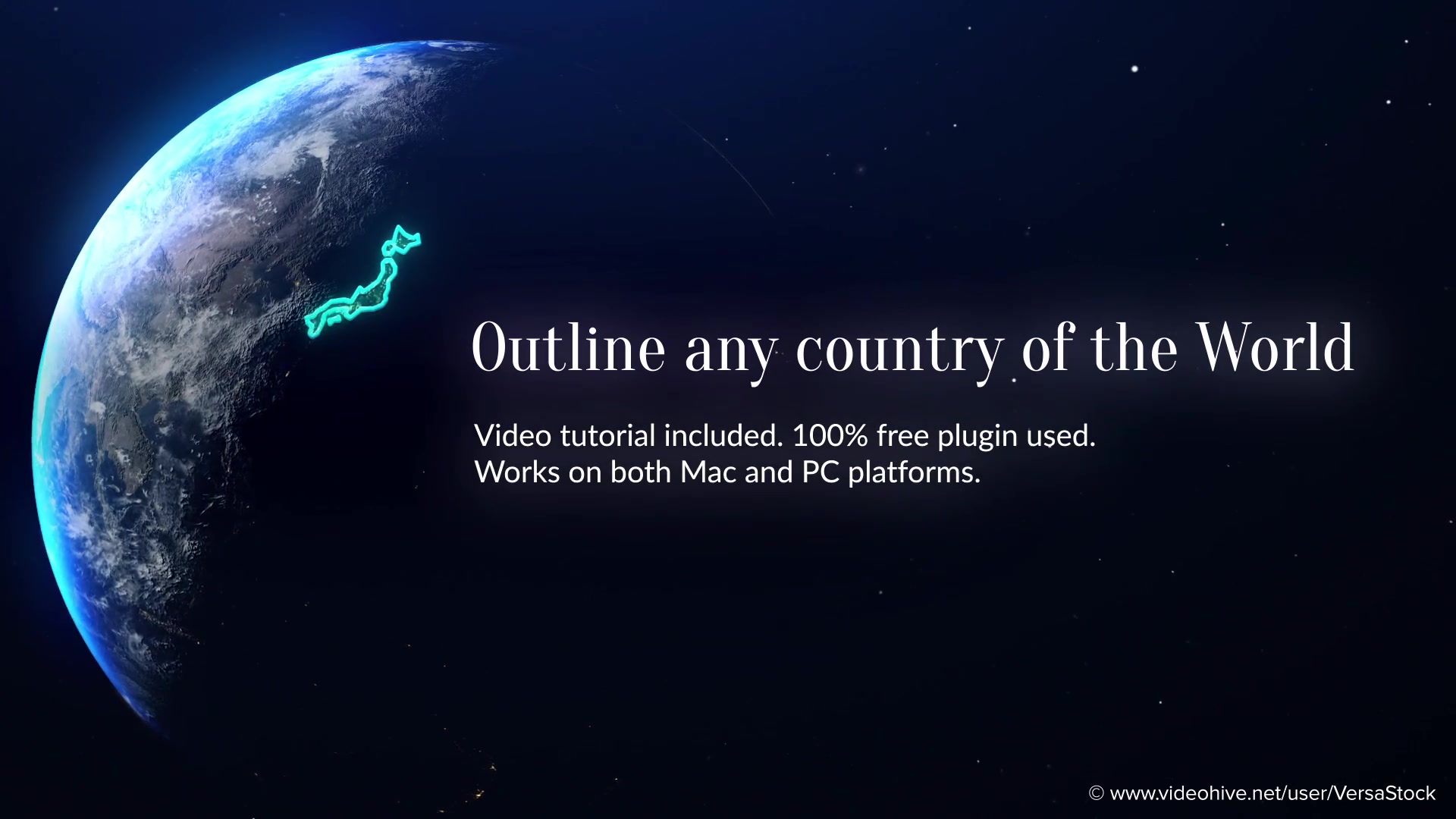 Outline any country of the World

Video tutorial included. 100% free plugin used.
Works on both Mac and PC platforms.

© www.videohive.net/user/VersaStock