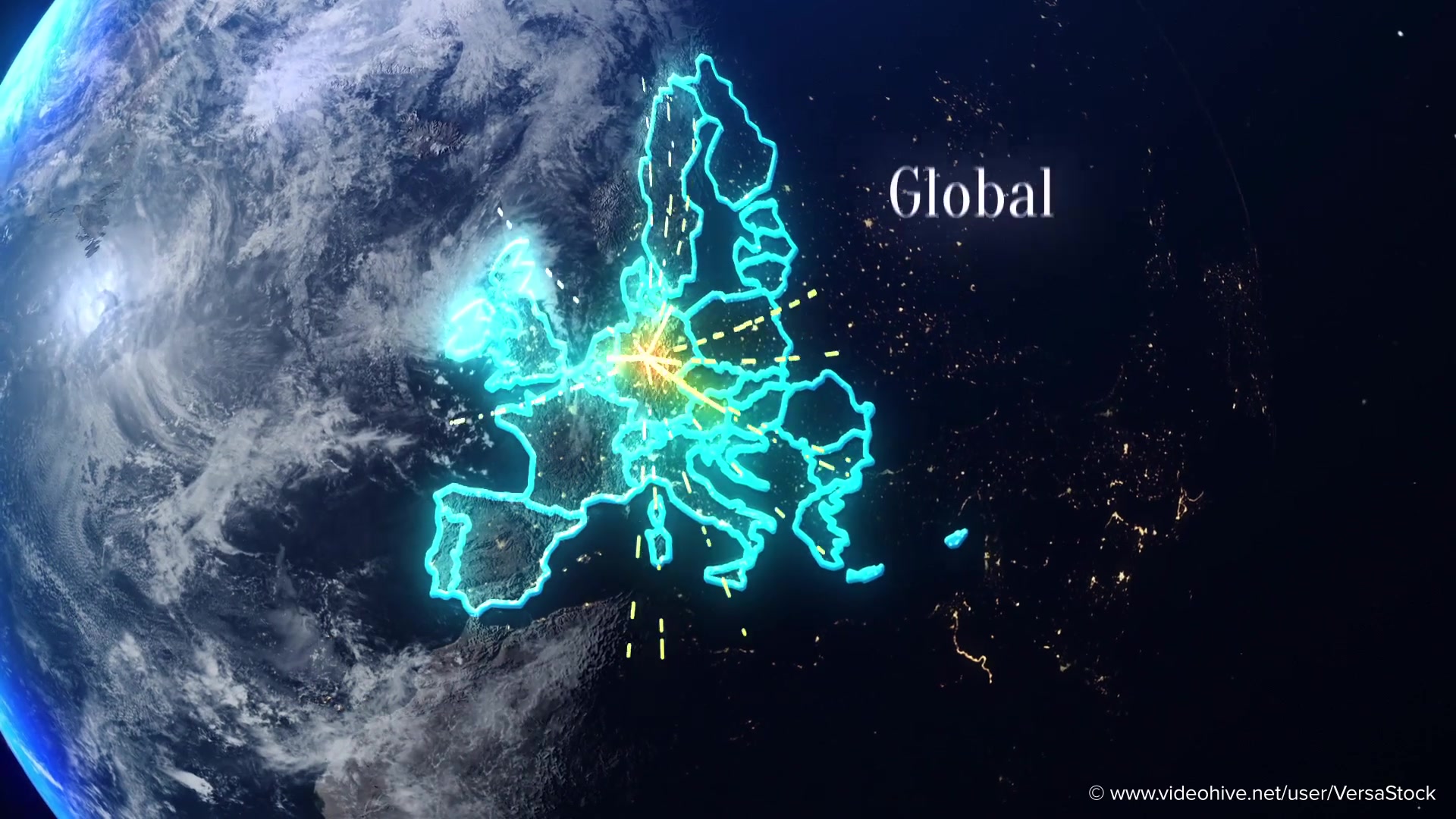 Global

© www.videohive.net/user/VersaStock