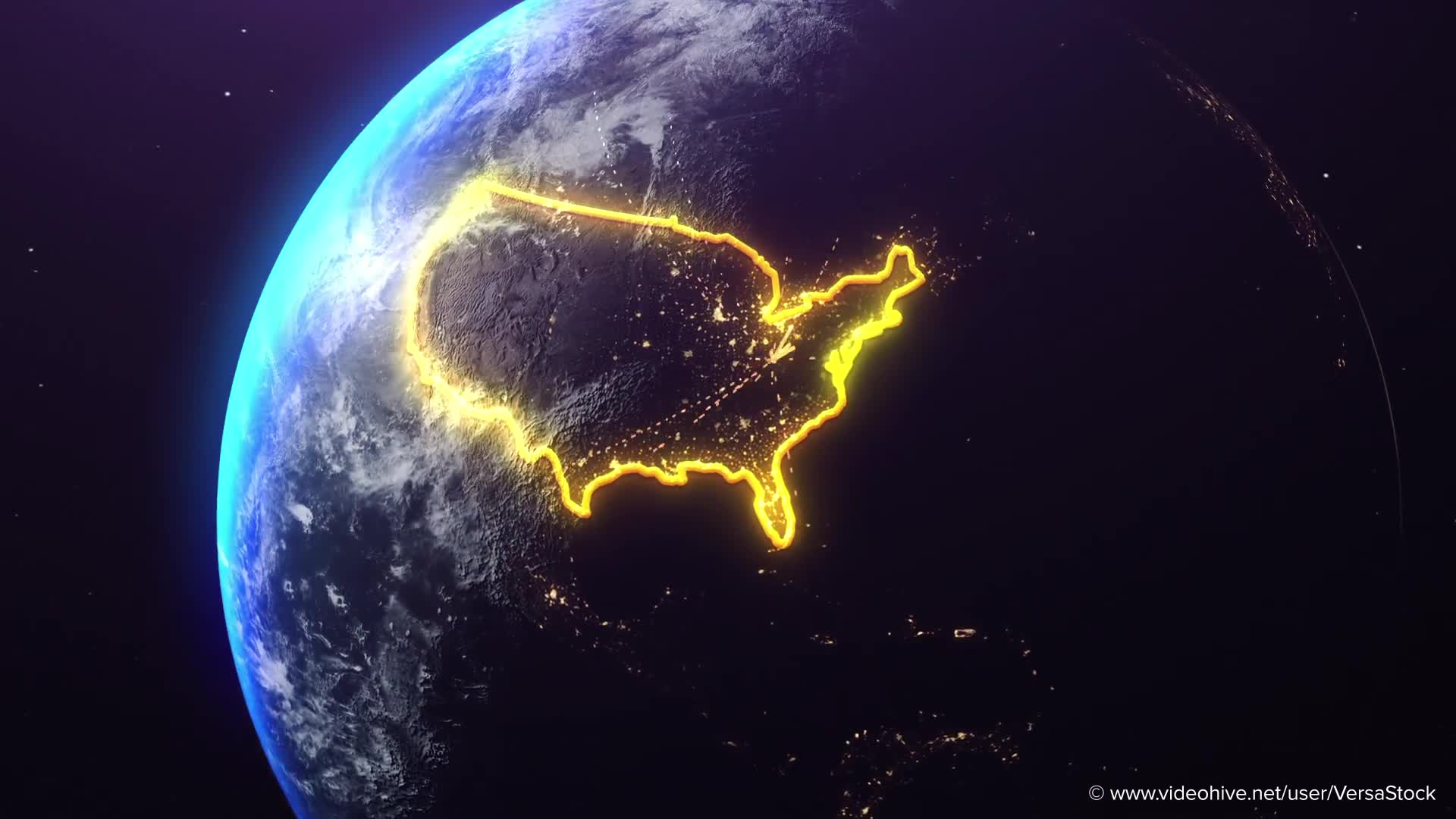 © www.videohive.net/user/VersaStock