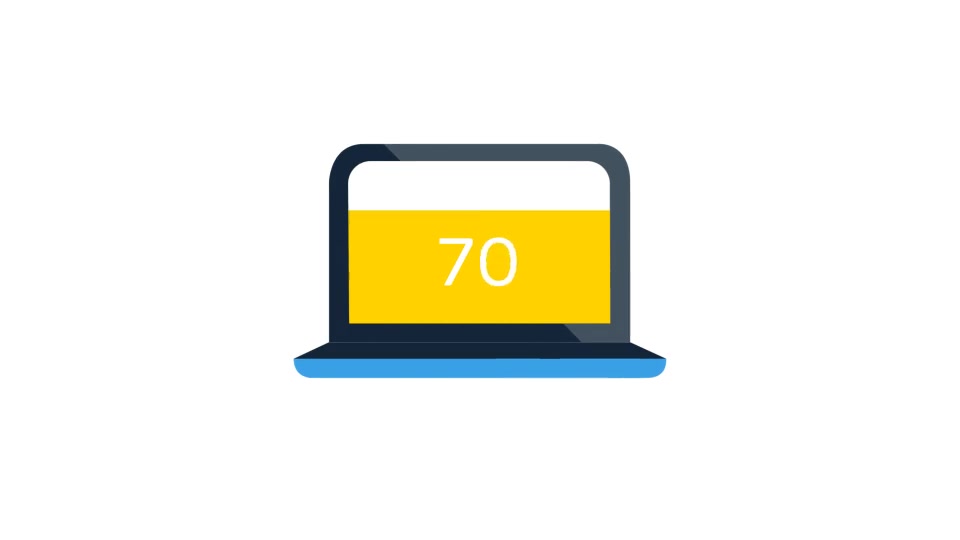 70