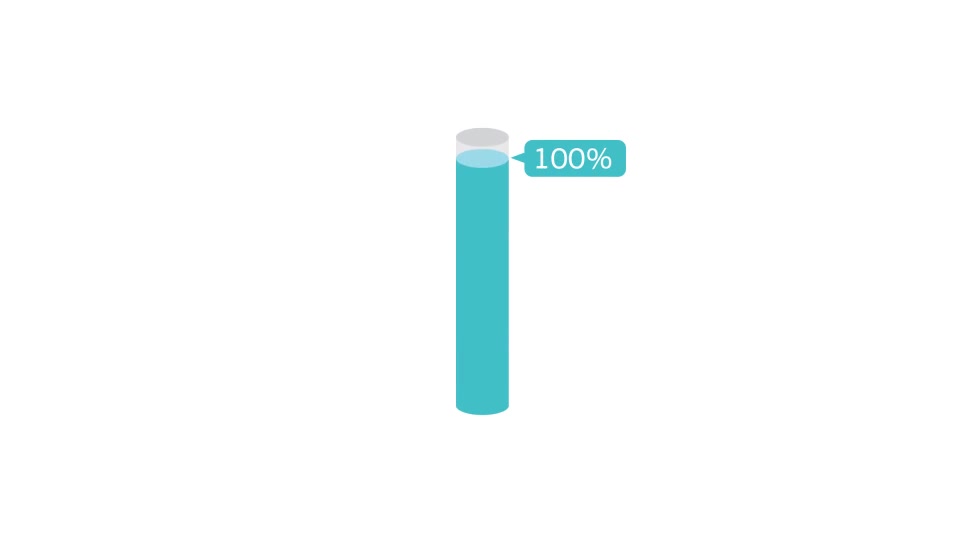 100%