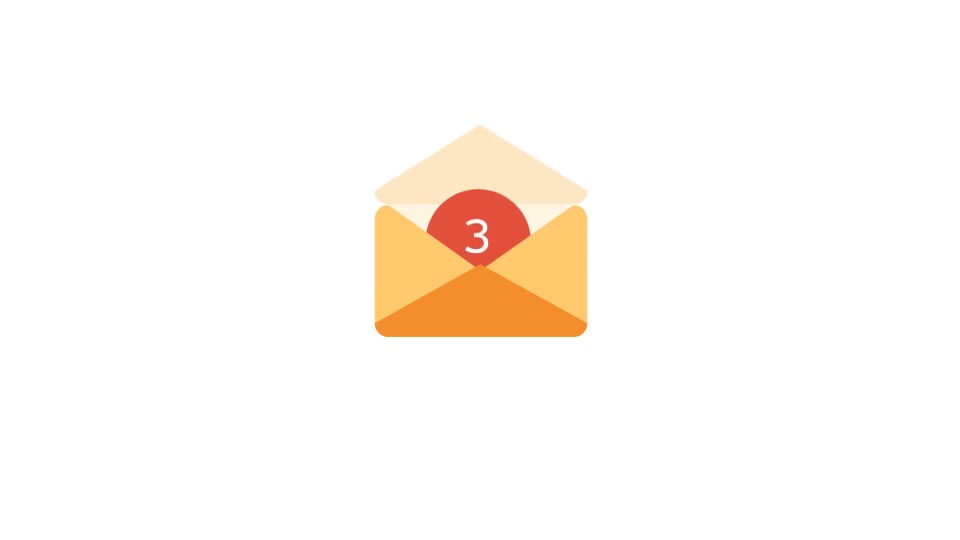 3