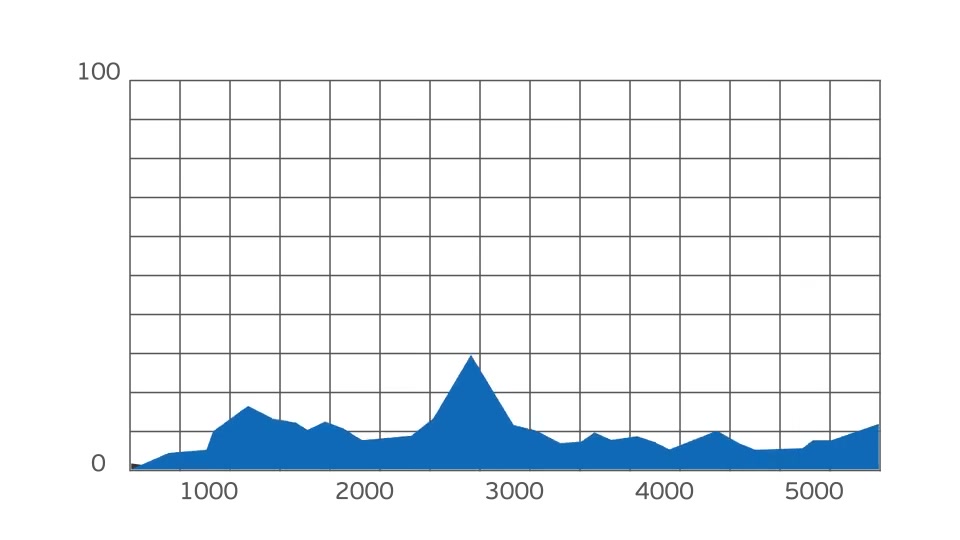 100
0
1000
2000
3000
4000
5000