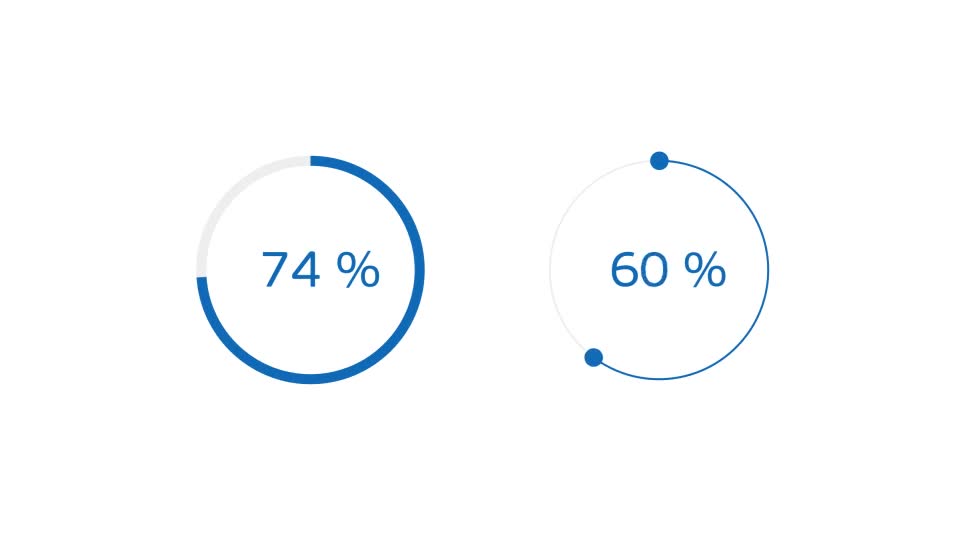 74 %

60 %