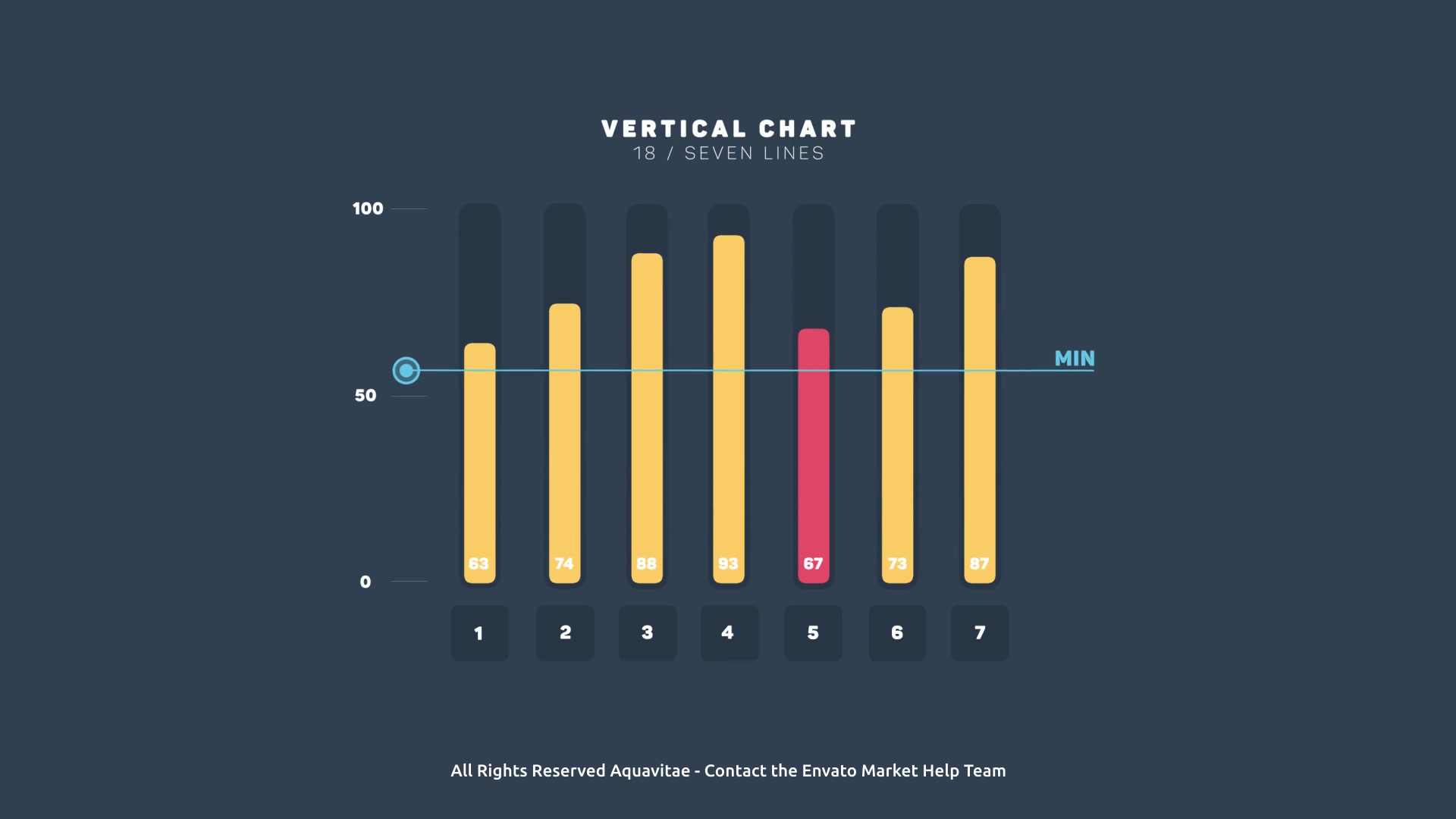 VERTICAL CHART
18 / SEVEN LINES

100
50
0

MIN

63
74
88
93
67
73
87

1
2
3
4
5
6
7

All Rights Reserved Aquavitae - Contact the Envato Market Help Team