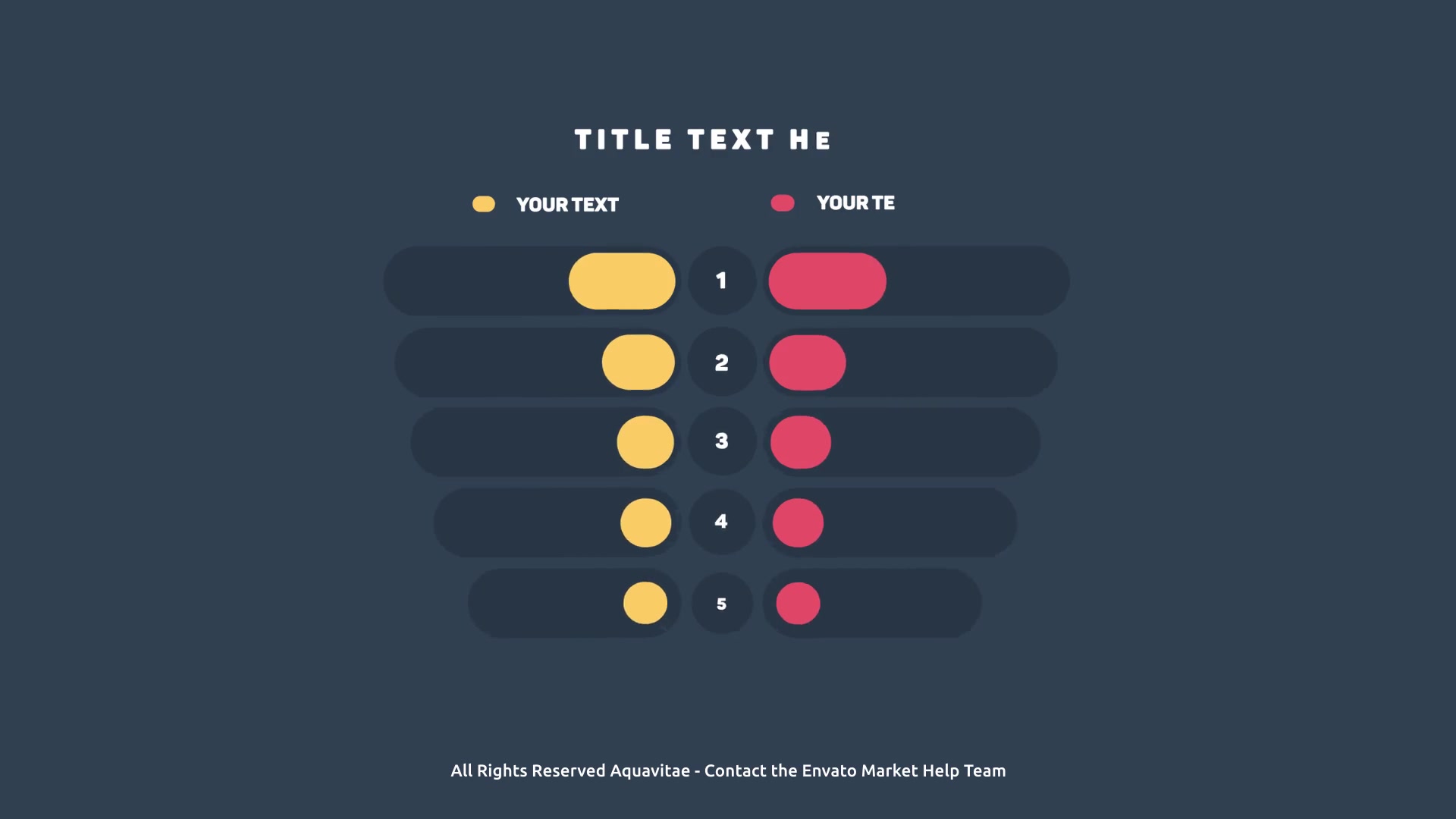 TITLE TEXT HE

YOUR TEXT

YOUR TE

1

2

3

4

5

All Rights Reserved Aquavitae - Contact the Envato Market Help Team