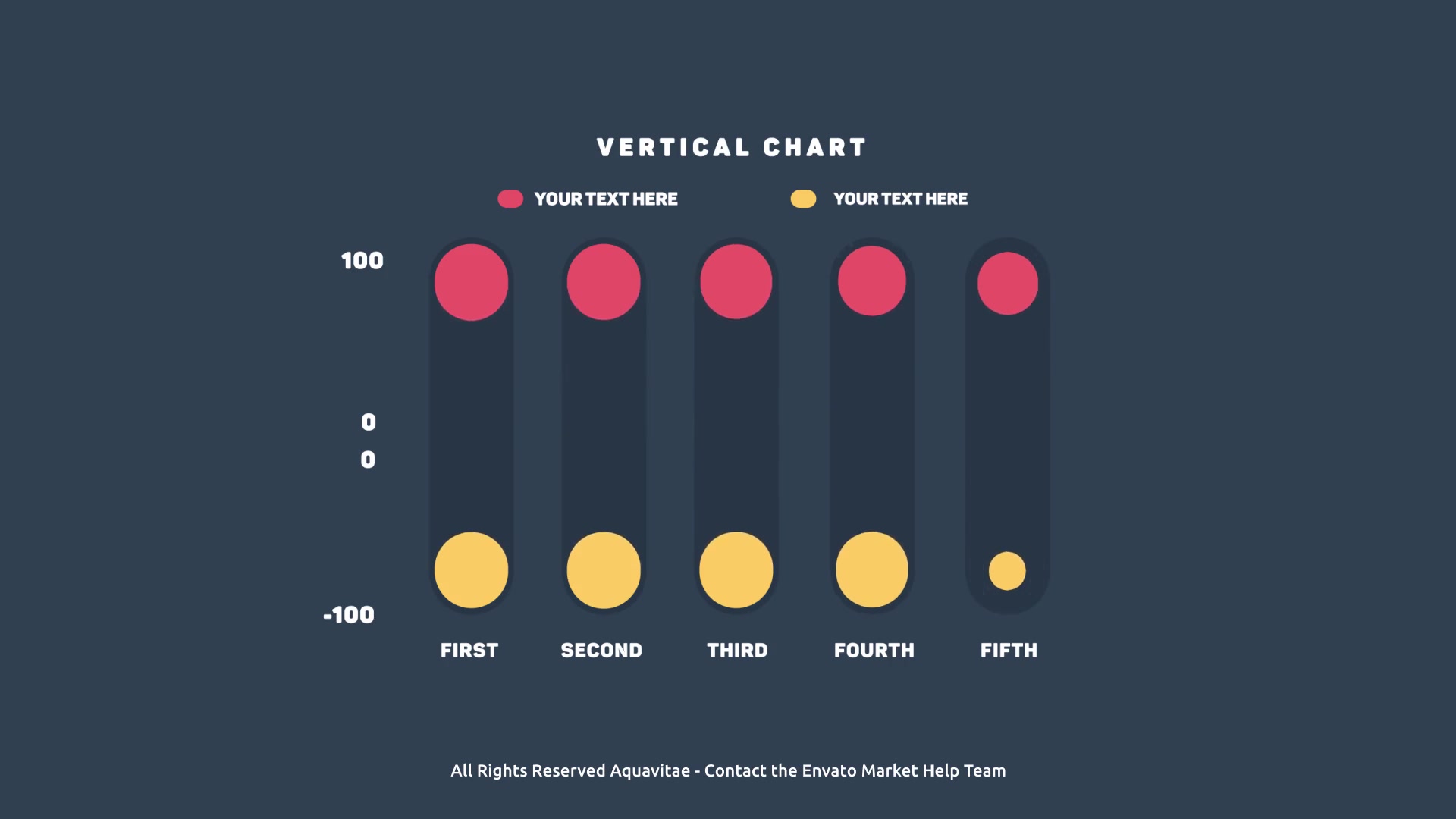 VERTICAL CHART

YOUR TEXT HERE YOUR TEXT HERE

100

0

0

-100

FIRST SECOND THIRD FOURTH FIFTH

All Rights Reserved Aquavitae - Contact the Envato Market Help Team