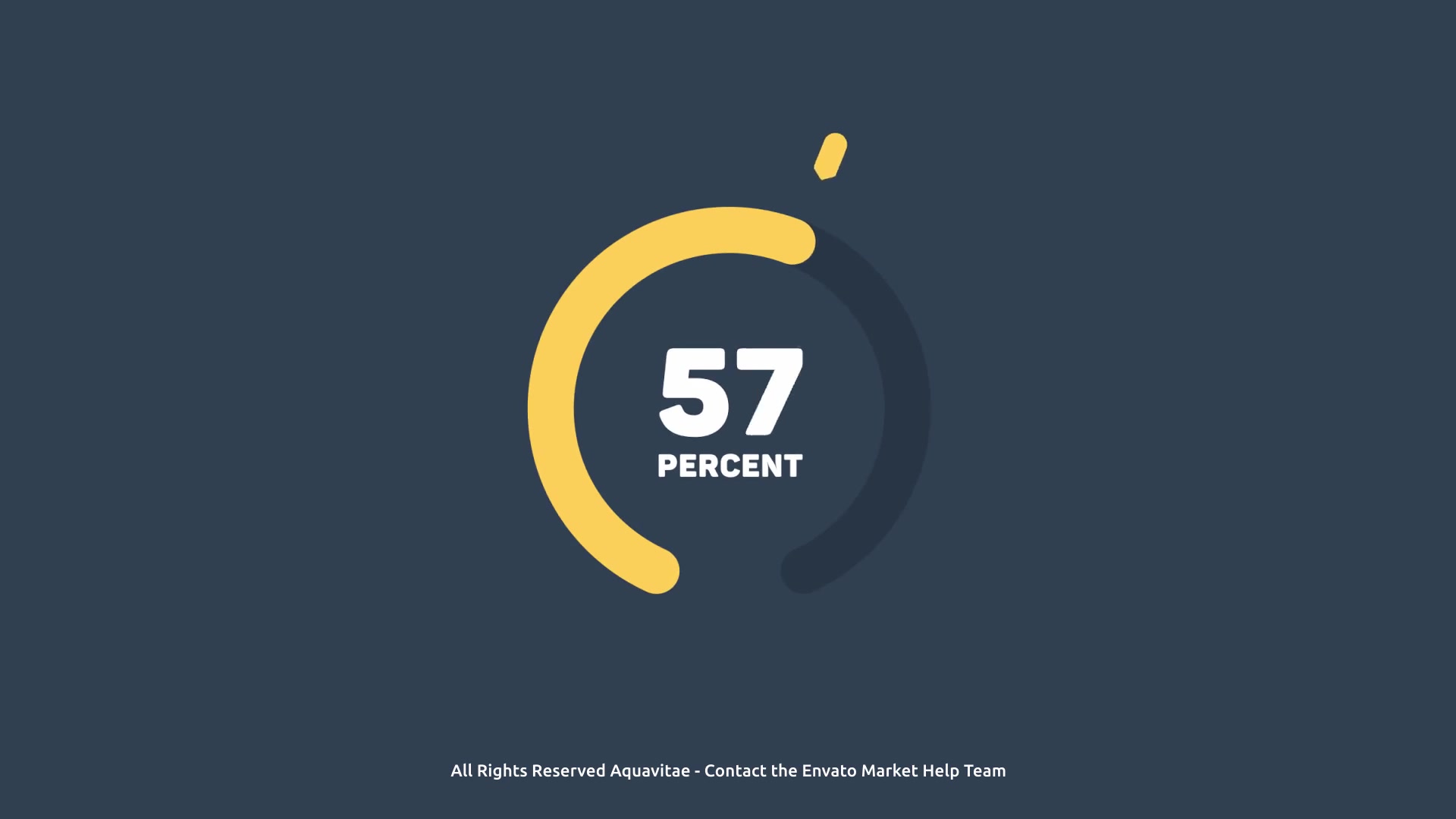 57
PERCENT

All Rights Reserved Aquavitae - Contact the Envato Market Help Team